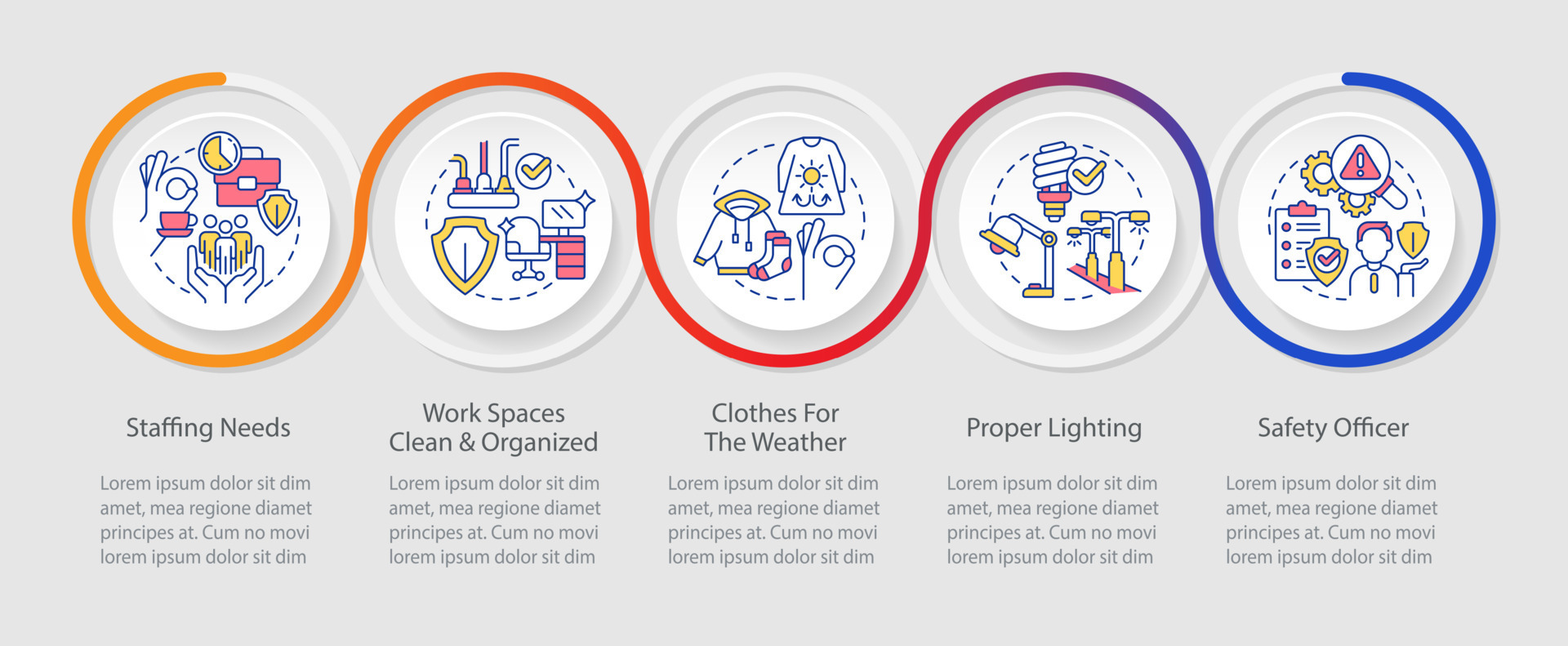 Staffing Needs

Lorem ipsum dolor sit dim amet, mea regione diamet principes at. Cum no movi lorem ipsum dolor sit dim

Work Spaces Clean & Organized

Lorem ipsum dolor sit dim amet, mea regione diamet principes at. Cum no movi lorem ipsum dolor sit dim

Clothes For The Weather

Lorem ipsum dolor sit dim amet, mea regione diamet principes at. Cum no movi lorem ipsum dolor sit dim

Proper Lighting

Lorem ipsum dolor sit dim amet, mea regione diamet principes at. Cum no movi lorem ipsum dolor sit dim

Safety Officer

Lorem ipsum dolor sit dim amet, mea regione diamet principes at. Cum no movi lorem ipsum dolor sit dim