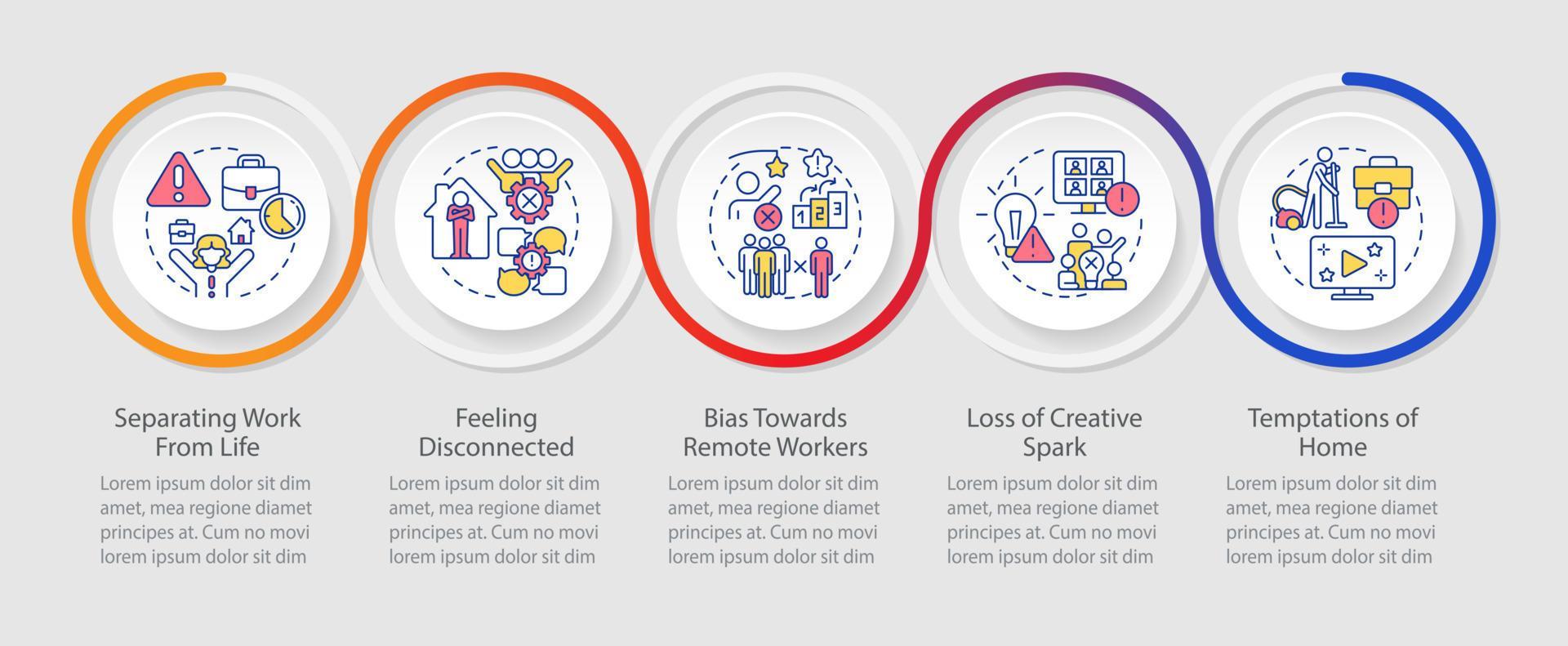 1 2 3

Separating Work From Life

Lorem ipsum dolor sit dim amet, mea regione diamet principes at. Cum no movi lorem ipsum dolor sit dim

Feeling Disconnected

Lorem ipsum dolor sit dim amet, mea regione diamet principes at. Cum no movi lorem ipsum dolor sit dim

Bias Towards Remote Workers

Lorem ipsum dolor sit dim amet, mea regione diamet principes at. Cum no movi lorem ipsum dolor sit dim

Loss of Creative Spark

Lorem ipsum dolor sit dim amet, mea regione diamet principes at. Cum no movi lorem ipsum dolor sit dim

Temptations of Home

Lorem ipsum dolor sit dim amet, mea regione diamet principes at. Cum no movi lorem ipsum dolor sit dim