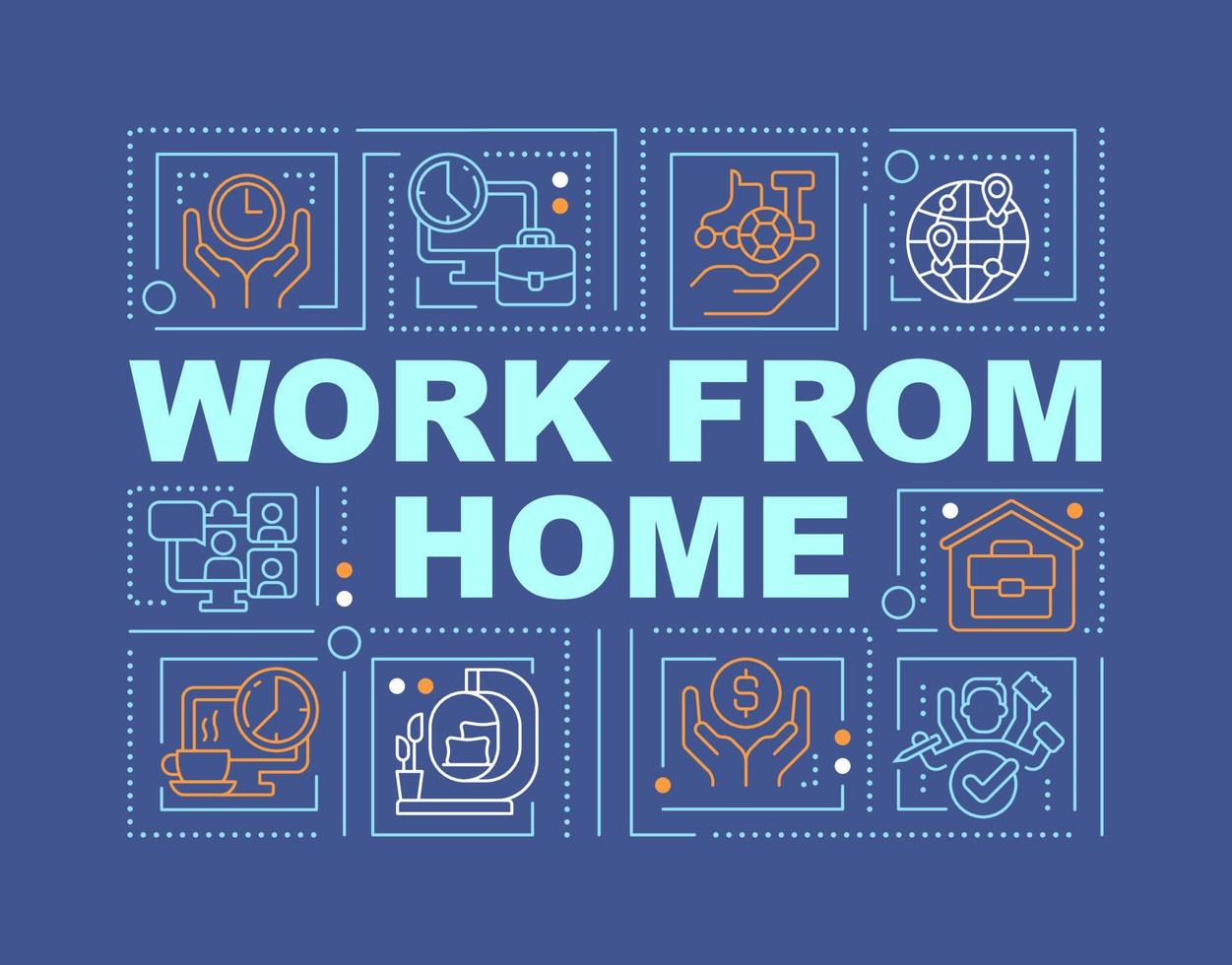 WORK FROM HOME

$