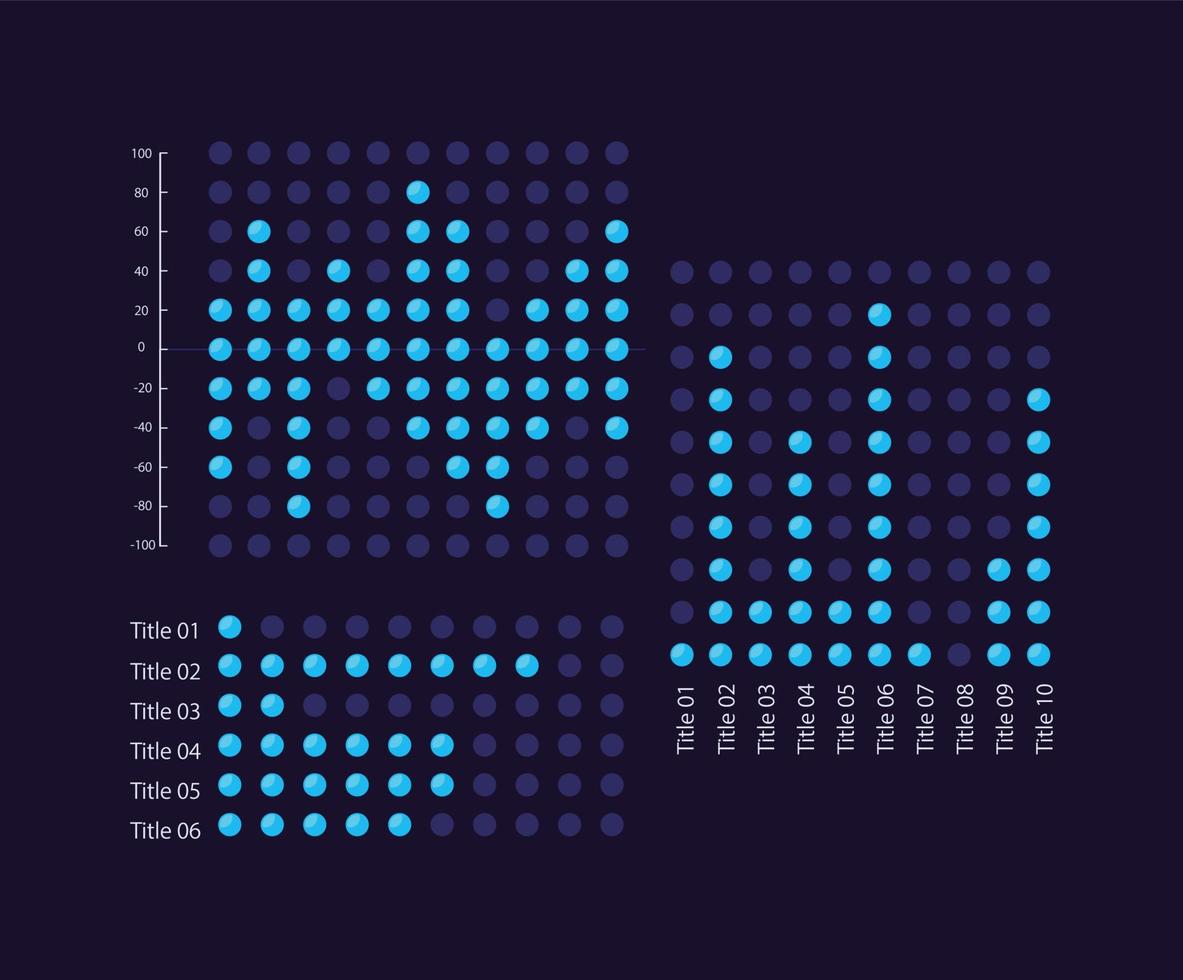 100
80
60
40
20
0
-20
-40
-60
-80
-100

Title 01
Title 02
Title 03
Title 04
Title 05
Title 06

Title 01
Title 02
Title 03
Title 04
Title 05
Title 06
Title 07
Title 08
Title 09
Title 10