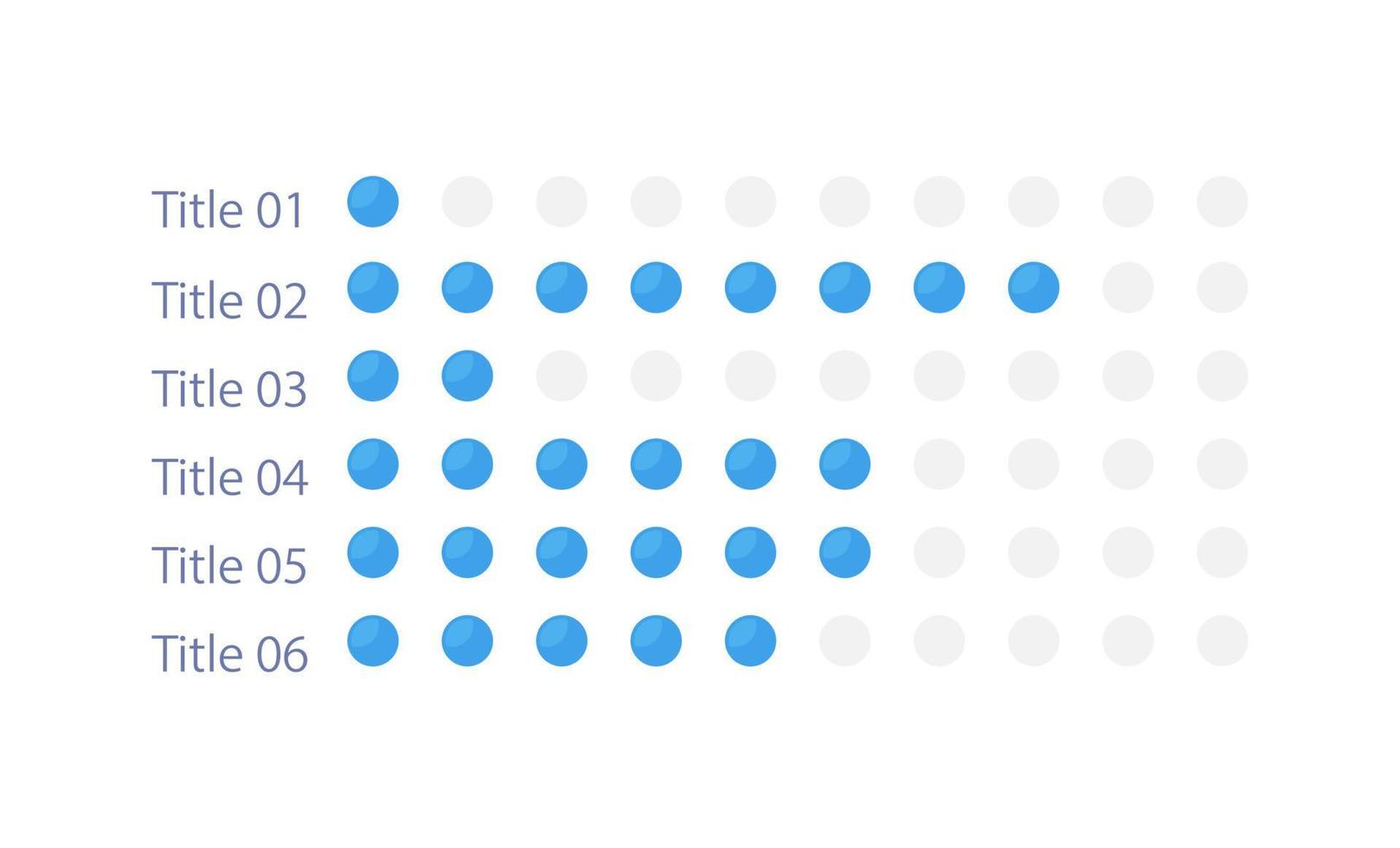 Title 01
Title 02
Title 03
Title 04
Title 05
Title 06