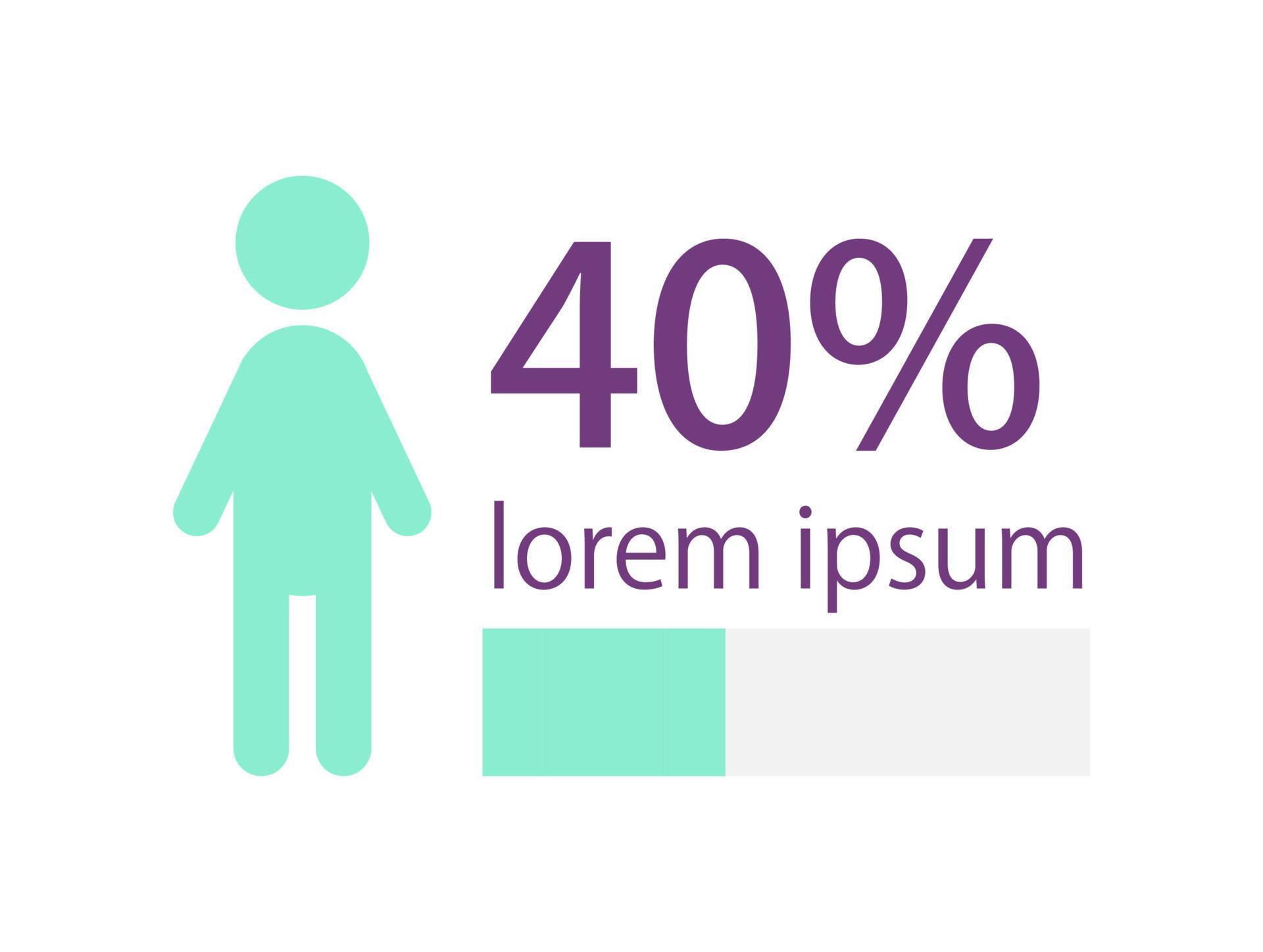 40%
lorem ipsum