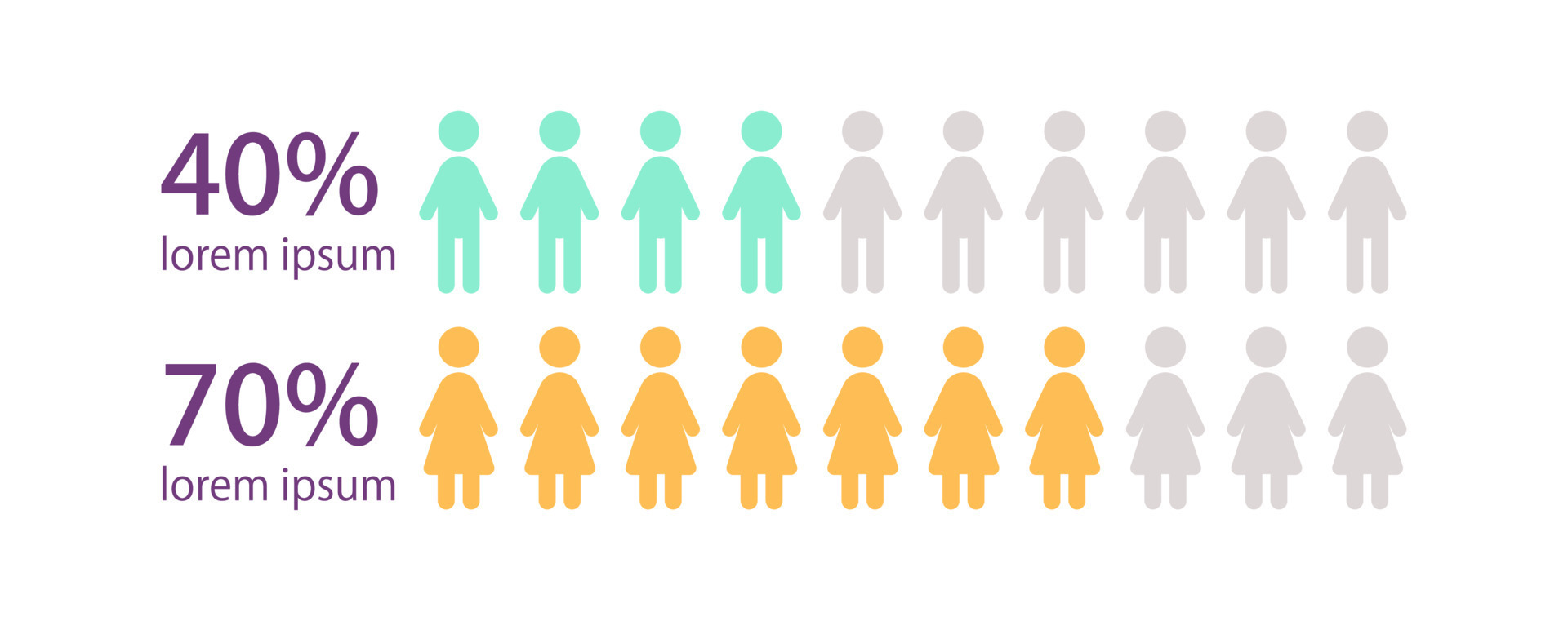 40%
lorem ipsum

70%
lorem ipsum