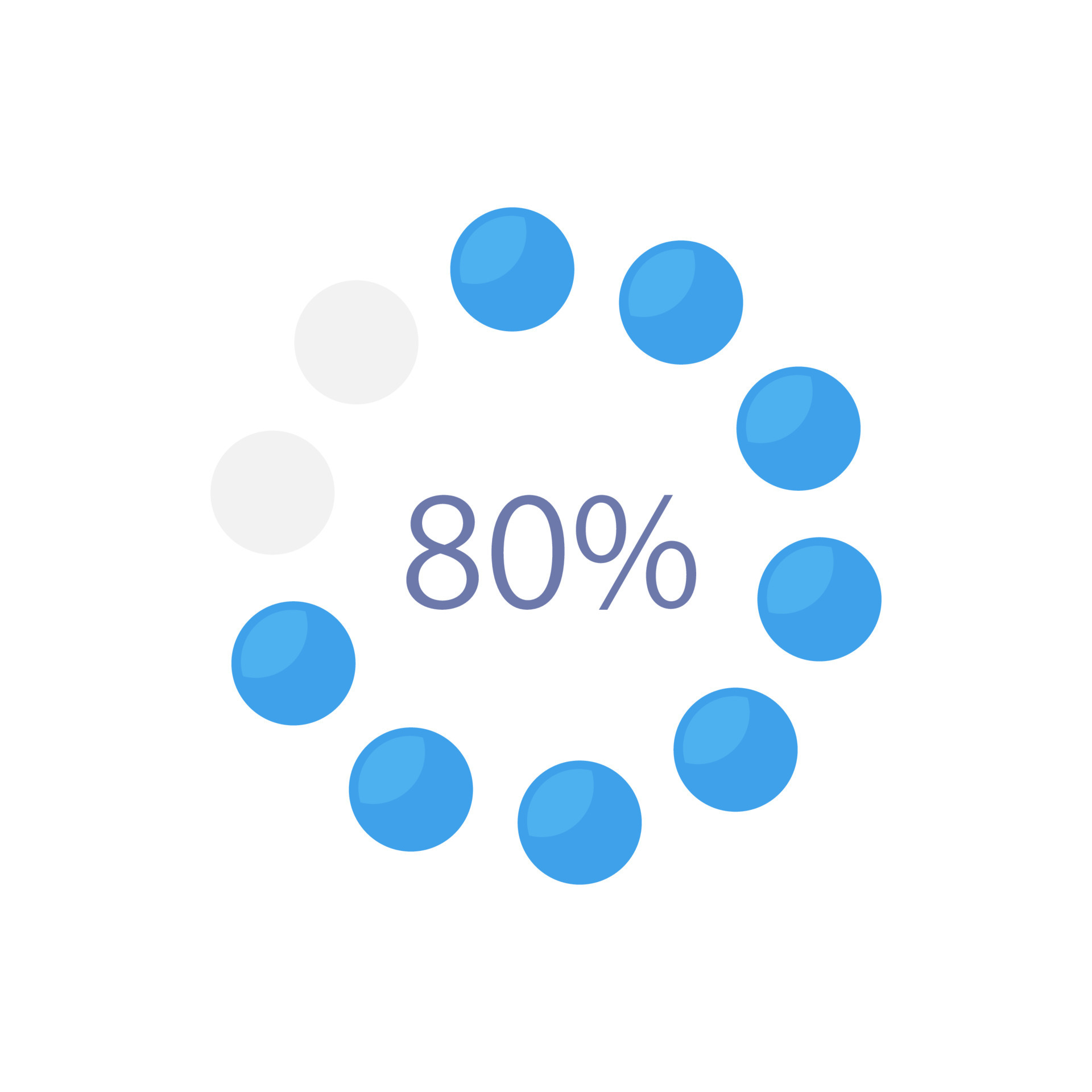 80%