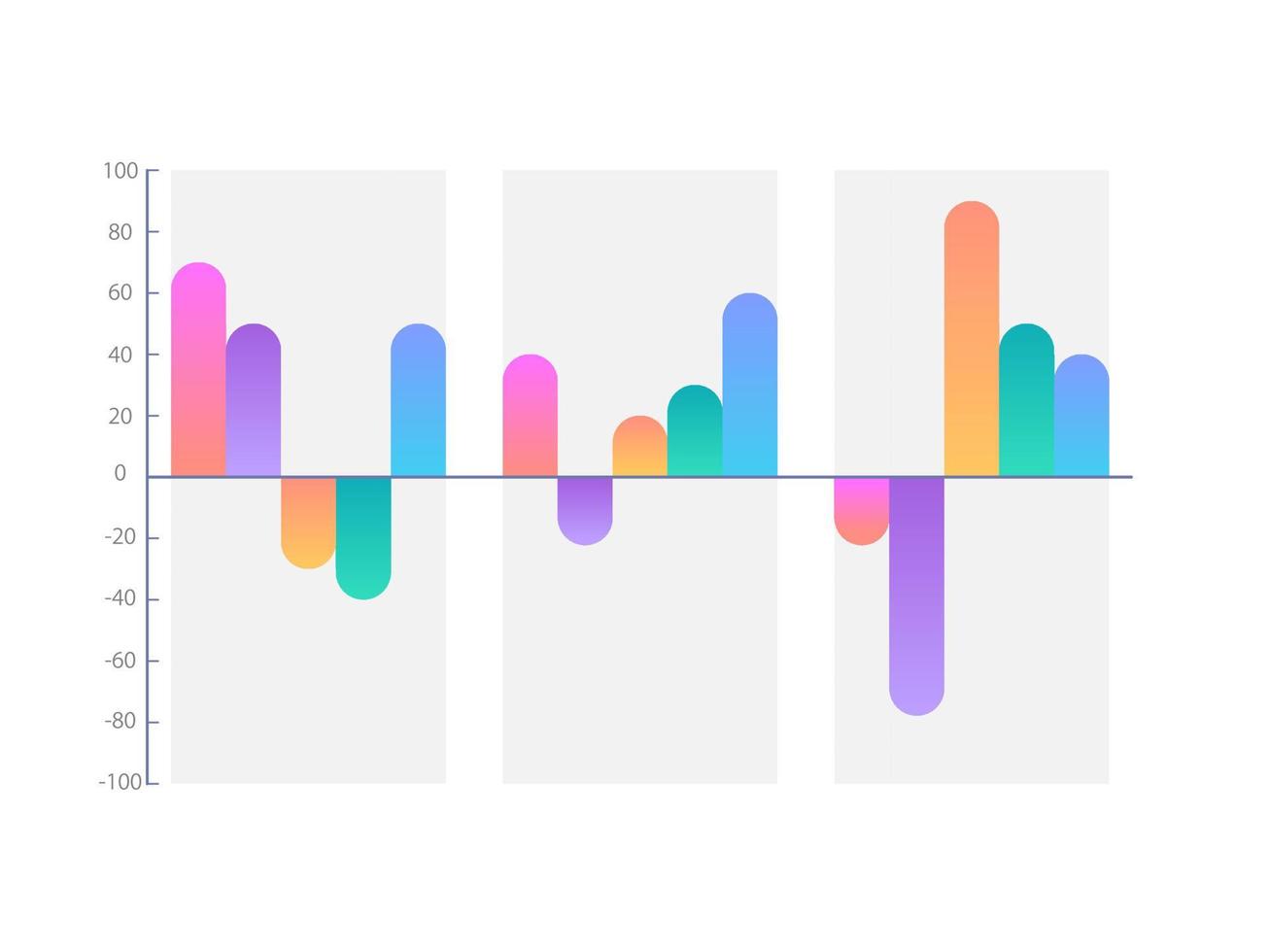 100
80
60
40
20
0
-20
-40
-60
-80
-100