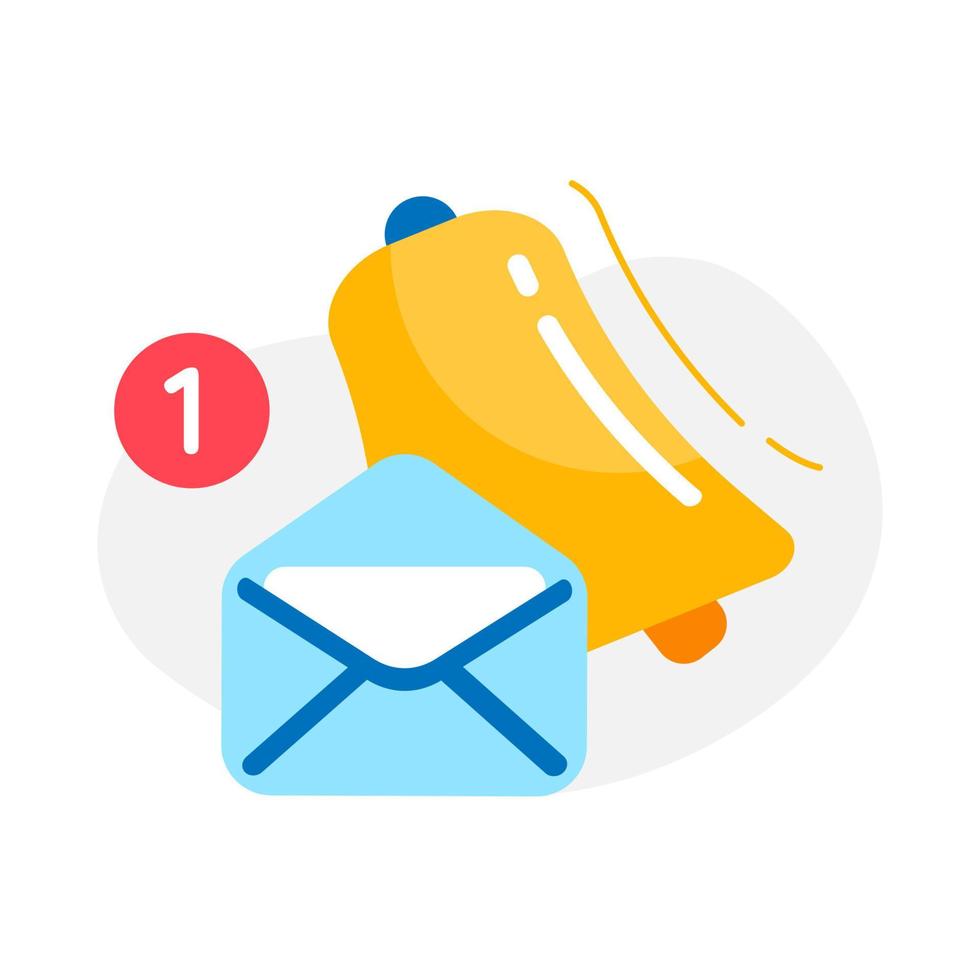 1