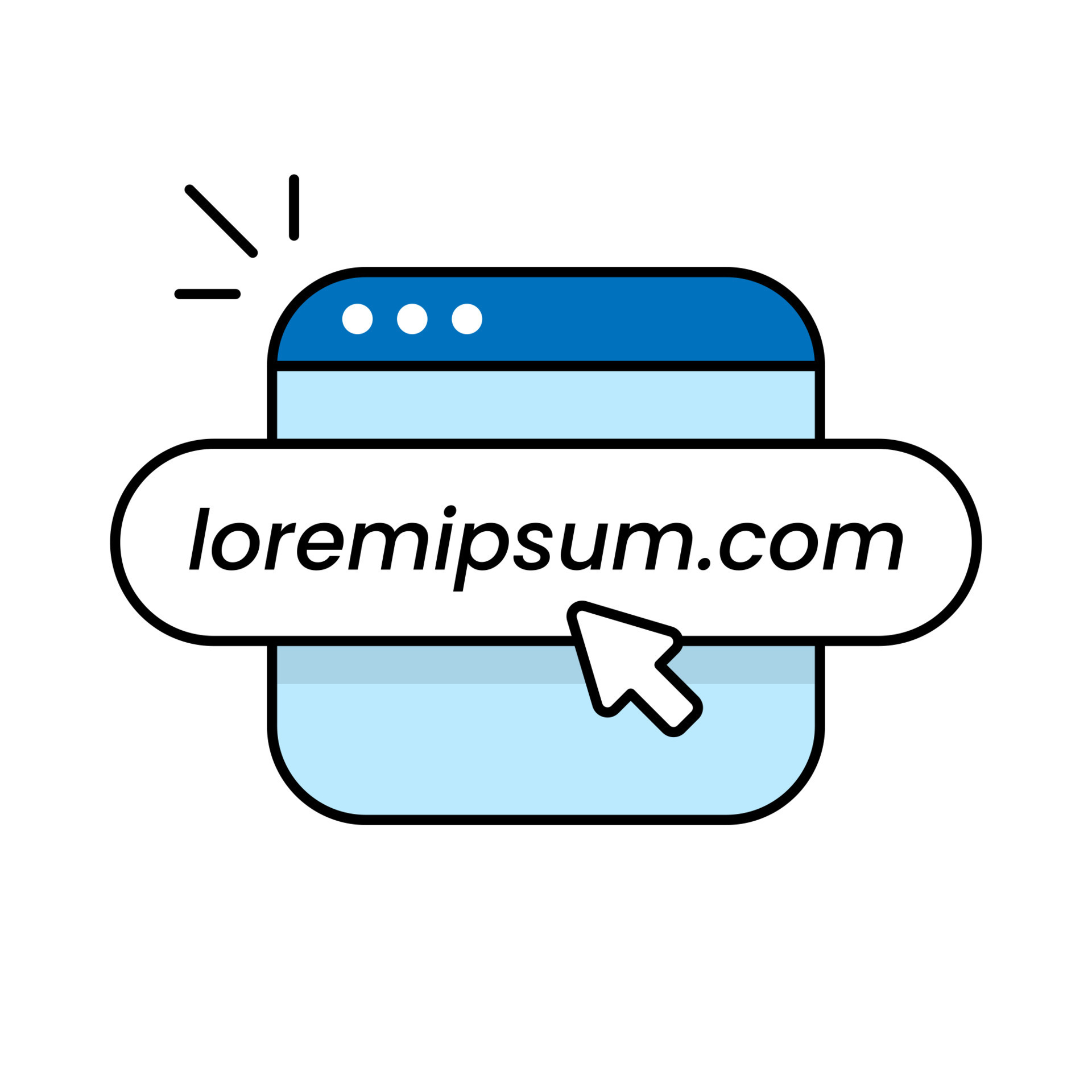 loremipsum.com