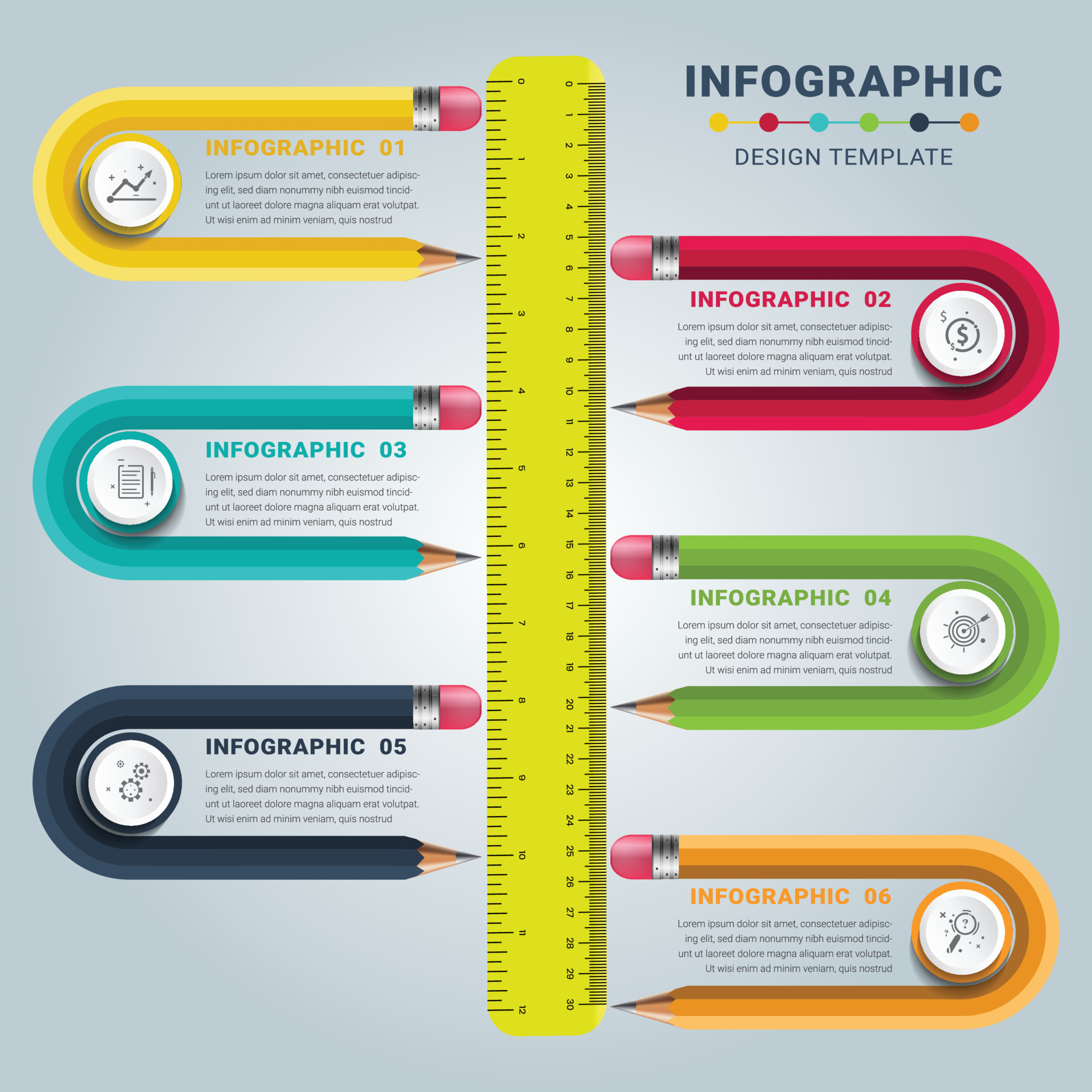 INFOGRAPHIC

DESIGN TEMPLATE

INFOGRAPHIC 01

Lorem ipsum dolor sit amet, consectetuer adipiscing elit, sed diam nonummy nibh euismod tincidunt ut laoreet dolore magna aliquam erat volutpat. Ut wisi enim ad minim veniam, quis nostrud

INFOGRAPHIC 02

Lorem ipsum dolor sit amet, consectetuer adipiscing elit, sed diam nonummy nibh euismod tincidunt ut laoreet dolore magna aliquam erat volutpat. Ut wisi enim ad minim veniam, quis nostrud

INFOGRAPHIC 03

Lorem ipsum dolor sit amet, consectetuer adipiscing elit, sed diam nonummy nibh euismod tincidunt ut laoreet dolore magna aliquam erat volutpat. Ut wisi enim ad minim veniam, quis nostrud

INFOGRAPHIC 04

Lorem ipsum dolor sit amet, consectetuer adipiscing elit, sed diam nonummy nibh euismod tincidunt ut laoreet dolore magna aliquam erat volutpat. Ut wisi enim ad minim veniam, quis nostrud

INFOGRAPHIC 05

Lorem ipsum dolor sit amet, consectetuer adipiscing elit, sed diam nonummy nibh euismod tincidunt ut laoreet dolore magna aliquam erat volutpat. Ut wisi enim ad minim veniam, quis nostrud

INFOGRAPHIC 06

Lorem ipsum dolor sit amet, consectetuer adipiscing elit, sed diam nonummy nibh euismod tincidunt ut laoreet dolore magna aliquam erat volutpat. Ut wisi enim ad minim veniam, quis nostrud

0 1 2 3 4 5 6 7 8 9 10 11 12

0 1 2 3 4 5 6 7 8 9 10 11 12 13 14 15 16 17 18 19 20 21 22 23 24 25 26 27 28 29 30