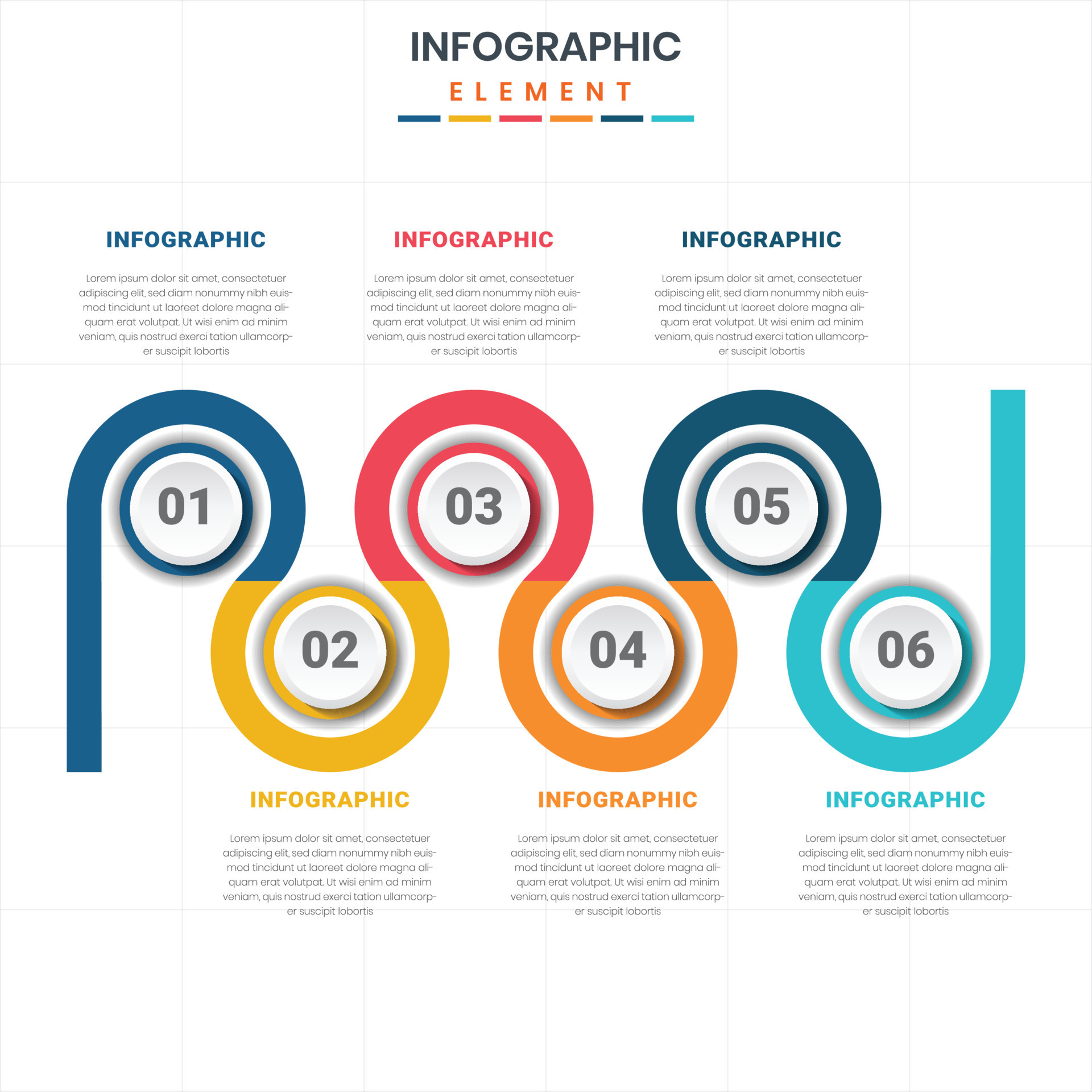 INFOGRAPHIC
ELEMENT

INFOGRAPHIC

Lorem ipsum dolor sit amet, consectetuer adipiscing elit, sed diam nonummy nibh euismod tincidunt ut laoreet dolore magna aliquam erat volutpat. Ut wisi enim ad minim veniam, quis nostrud exerci tation ullamcorper suscipit lobortis

INFOGRAPHIC

Lorem ipsum dolor sit amet, consectetuer adipiscing elit, sed diam nonummy nibh euismod tincidunt ut laoreet dolore magna aliquam erat volutpat. Ut wisi enim ad minim veniam, quis nostrud exerci tation ullamcorper suscipit lobortis

INFOGRAPHIC

Lorem ipsum dolor sit amet, consectetuer adipiscing elit, sed diam nonummy nibh euismod tincidunt ut laoreet dolore magna aliquam erat volutpat. Ut wisi enim ad minim veniam, quis nostrud exerci tation ullamcorper suscipit lobortis

01

03

05

02

04

06

INFOGRAPHIC

Lorem ipsum dolor sit amet, consectetuer adipiscing elit, sed diam nonummy nibh euismod tincidunt ut laoreet dolore magna aliquam erat volutpat. Ut wisi enim ad minim veniam, quis nostrud exerci tation ullamcorper suscipit lobortis

INFOGRAPHIC

Lorem ipsum dolor sit amet, consectetuer adipiscing elit, sed diam nonummy nibh euismod tincidunt ut laoreet dolore magna aliquam erat volutpat. Ut wisi enim ad minim veniam, quis nostrud exerci tation ullamcorper suscipit lobortis

INFOGRAPHIC

Lorem ipsum dolor sit amet, consectetuer adipiscing elit, sed diam nonummy nibh euismod tincidunt ut laoreet dolore magna aliquam erat volutpat. Ut wisi enim ad minim veniam, quis nostrud exerci tation ullamcorper suscipit lobortis