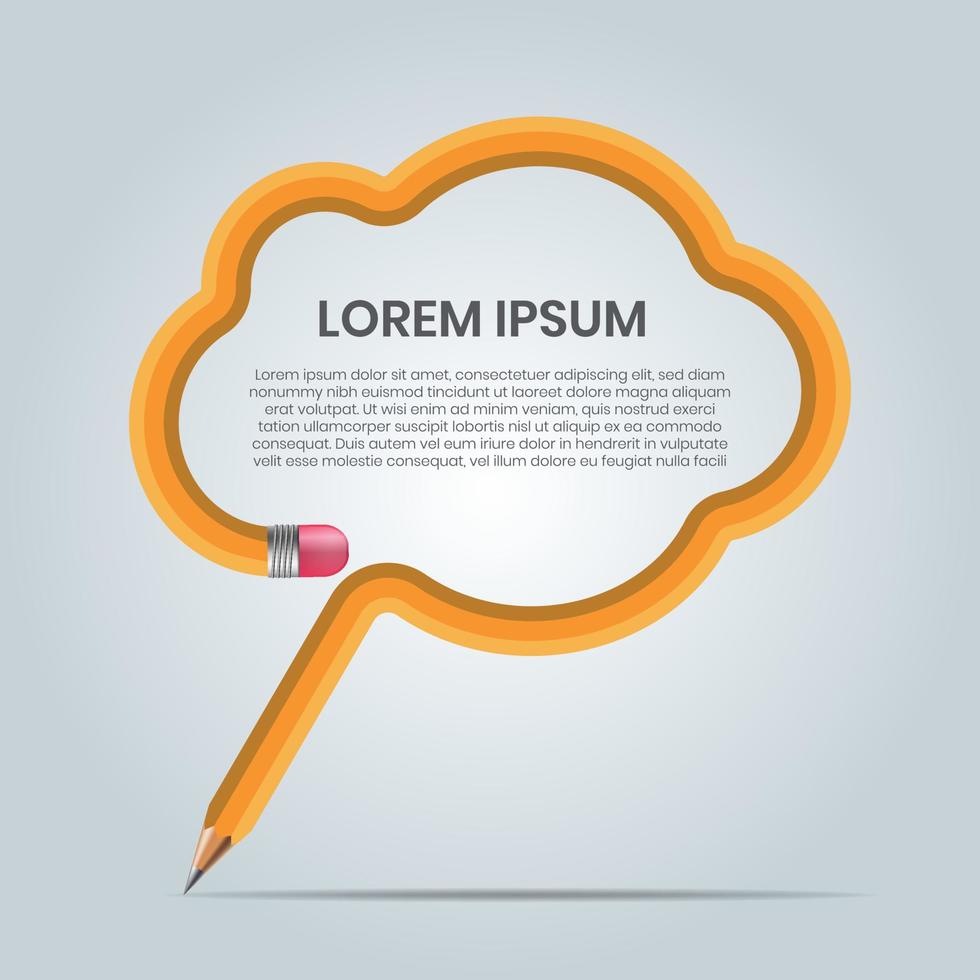 LOREM IPSUM

Lorem ipsum dolor sit amet, consectetuer adipiscing elit, sed diam nonummy nibh euismod tincidunt ut laoreet dolore magna aliquam erat volutpat. Ut wisi enim ad minim veniam, quis nostrud exerci tation ullamcorper suscipit lobortis nisl ut aliquip ex ea commodo consequat. Duis autem vel eum iriure dolor in hendrerit in vulputate velit esse molestie consequat, vel illum dolore eu feugiat nulla facili