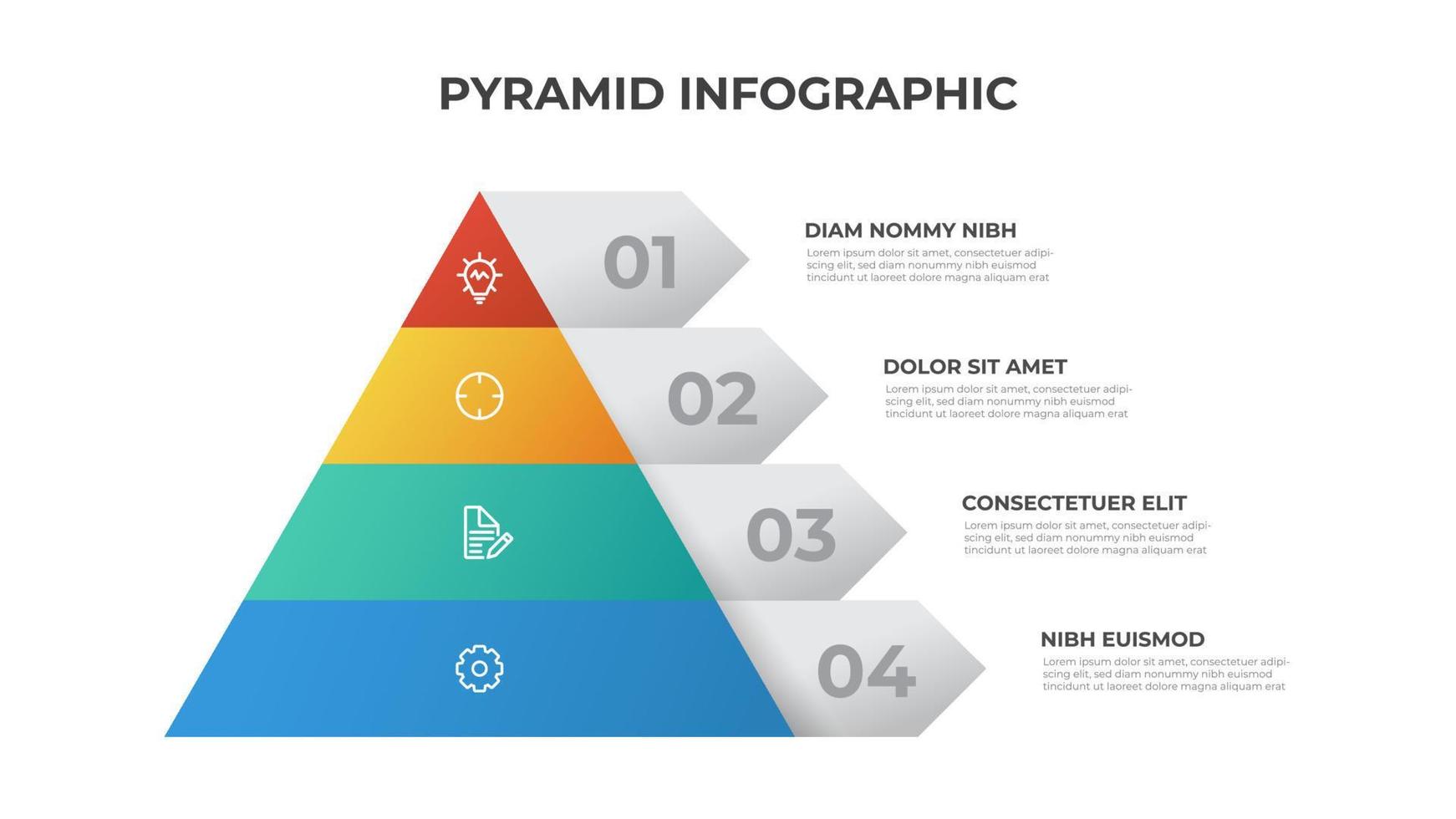 PYRAMID INFOGRAPHIC

01

DIAM NOMMY NIBH
Lorem ipsum dolor sit amet, consectetuer adipiscing elit, sed diam nonummy nibh euismod tincidunt ut laoreet dolore magna aliquam erat

02

DOLOR SIT AMET
Lorem ipsum dolor sit amet, consectetuer adipiscing elit, sed diam nonummy nibh euismod tincidunt ut laoreet dolore magna aliquam erat

03

CONSECTETUER ELIT
Lorem ipsum dolor sit amet, consectetuer adipiscing elit, sed diam nonummy nibh euismod tincidunt ut laoreet dolore magna aliquam erat

04

NIBH EUISMOD
Lorem ipsum dolor sit amet, consectetuer adipiscing elit, sed diam nonummy nibh euismod tincidunt ut laoreet dolore magna aliquam erat