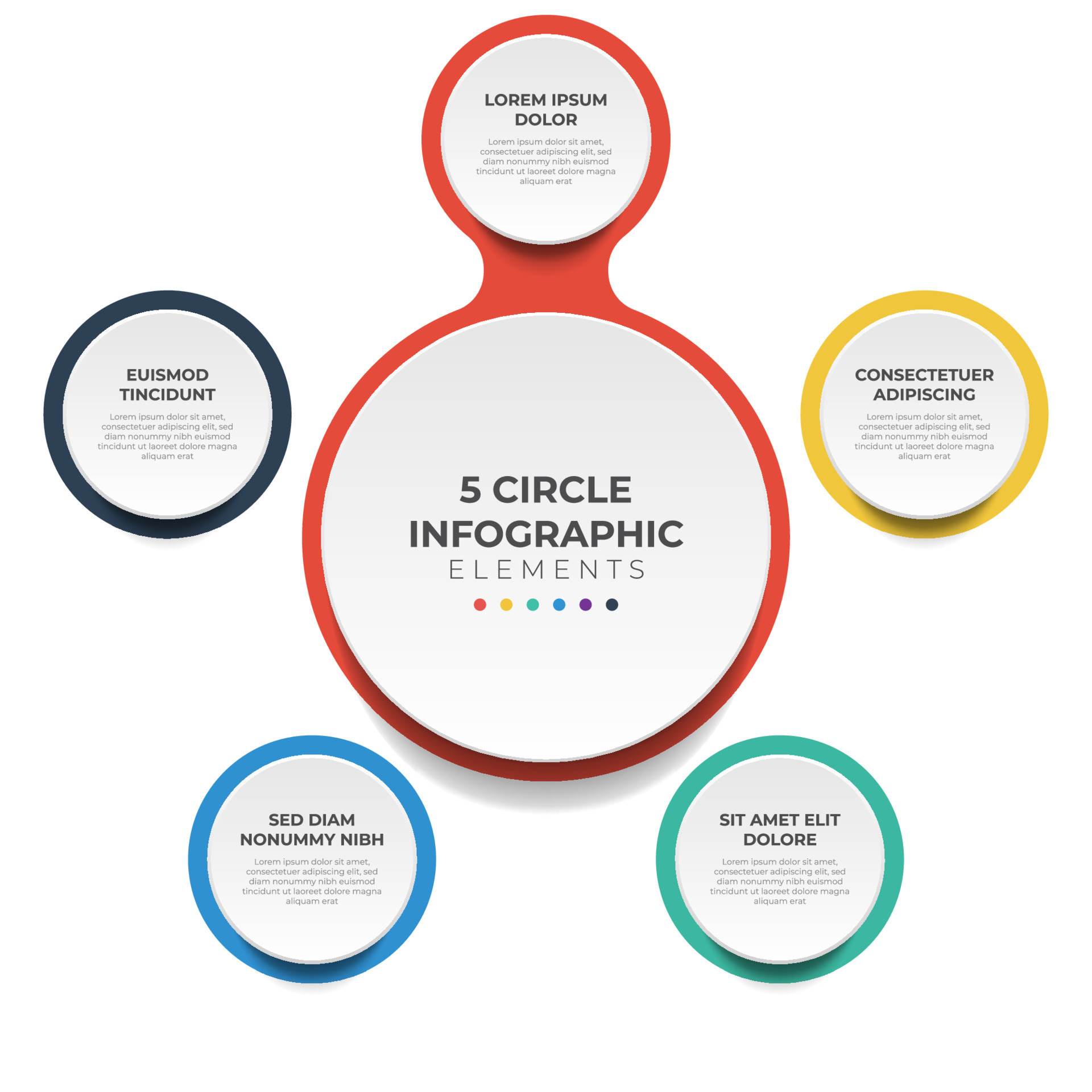 LOREM IPSUM DOLOR

Lorem ipsum dolor sit amet, consectetuer adipiscing elit, sed diam nonummy nibh euismod tincidunt ut laoreet dolore magna aliquam erat

EUISMOD TINCIDUNT

Lorem ipsum dolor sit amet, consectetuer adipiscing elit, sed diam nonummy nibh euismod tincidunt ut laoreet dolore magna aliquam erat

5 CIRCLE INFOGRAPHIC

ELEMENTS

CONSECTETUER ADIPISCING

Lorem ipsum dolor sit amet, consectetuer adipiscing elit, sed diam nonummy nibh euismod tincidunt ut laoreet dolore magna aliquam erat

SED DIAM NONUMMY NIBH

Lorem ipsum dolor sit amet, consectetuer adipiscing elit, sed diam nonummy nibh euismod tincidunt ut laoreet dolore magna aliquam erat

SIT AMET ELIT DOLORE

Lorem ipsum dolor sit amet, consectetuer adipiscing elit, sed diam nonummy nibh euismod tincidunt ut laoreet dolore magna aliquam erat