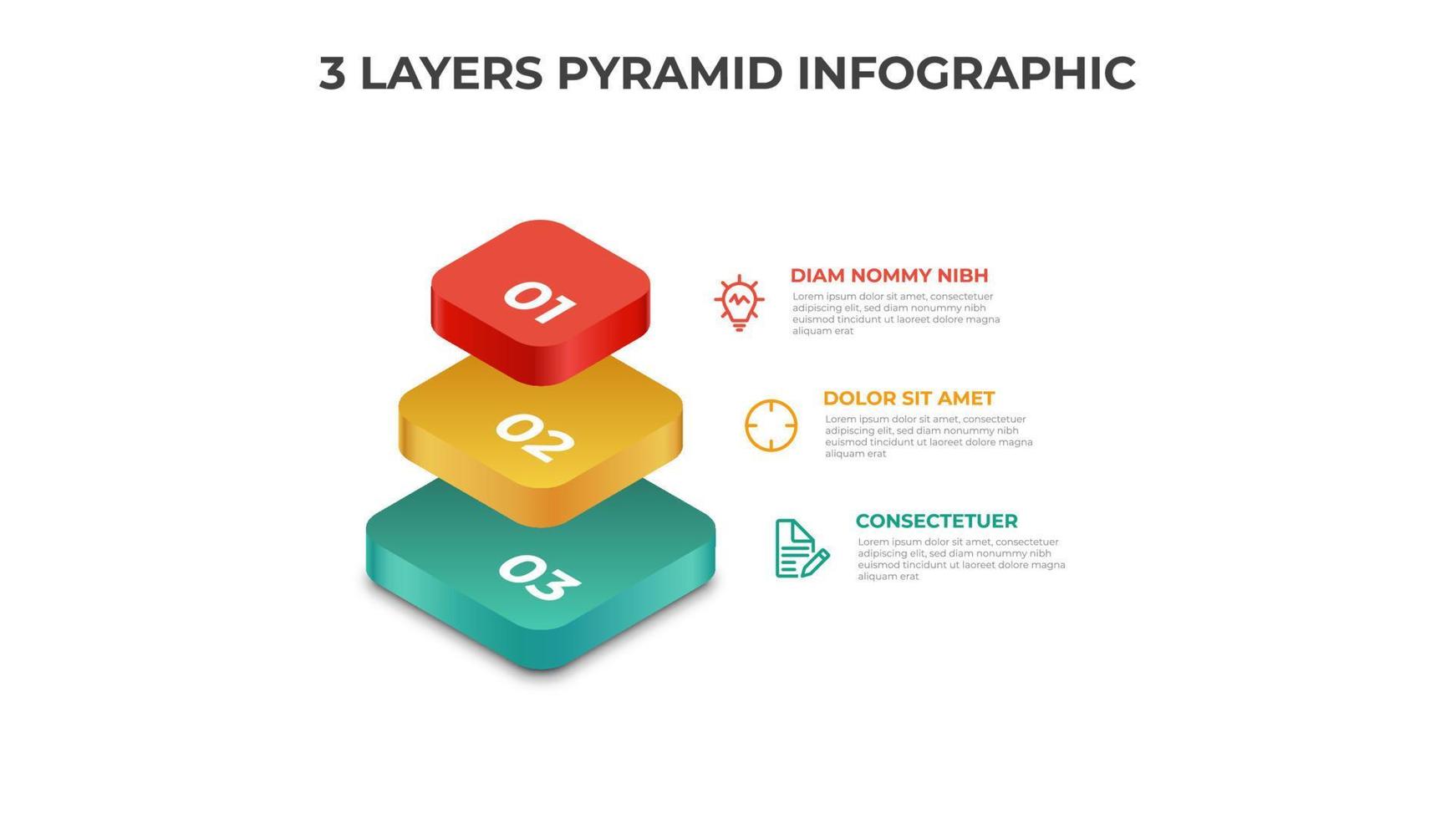 3 LAYERS PYRAMID INFOGRAPHIC

01

02

03

DIAM NOMMY NIBH

Lorem ipsum dolor sit amet, consectetuer adipiscing elit, sed diam nonummy nibh euismod tincidunt ut laoreet dolore magna aliquam erat

DOLOR SIT AMET

Lorem ipsum dolor sit amet, consectetuer adipiscing elit, sed diam nonummy nibh euismod tincidunt ut laoreet dolore magna aliquam erat

CONSECTETUER

Lorem ipsum dolor sit amet, consectetuer adipiscing elit, sed diam nonummy nibh euismod tincidunt ut laoreet dolore magna aliquam erat