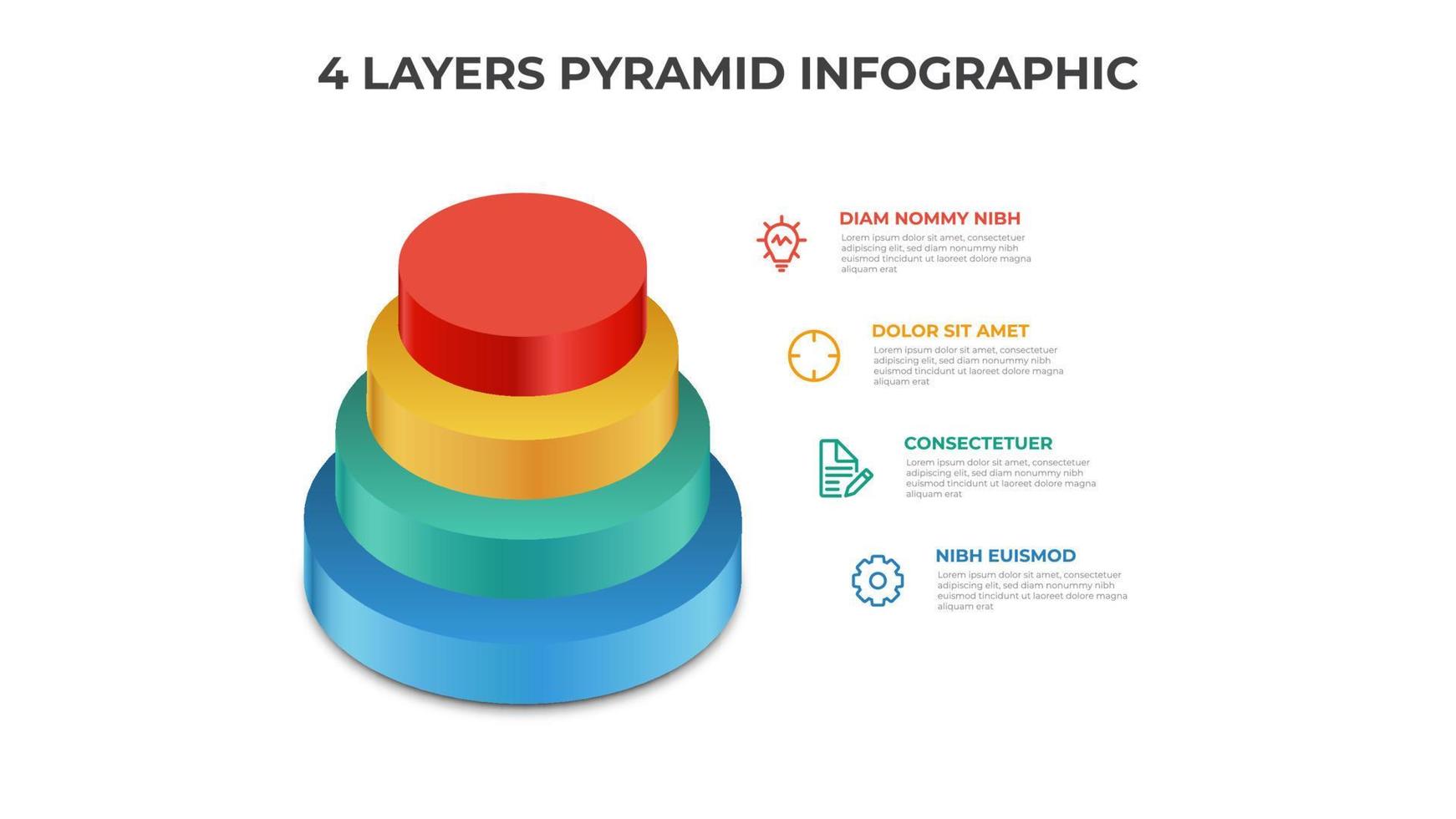 4 LAYERS PYRAMID INFOGRAPHIC

DIAM NOMMY NIBH
Lorem ipsum dolor sit amet, consectetuer adipiscing elit, sed diam nonummy nibh euismod tincidunt ut laoreet dolore magna aliquam erat

DOLOR SIT AMET
Lorem ipsum dolor sit amet, consectetuer adipiscing elit, sed diam nonummy nibh euismod tincidunt ut laoreet dolore magna aliquam erat

CONSECTETUER
Lorem ipsum dolor sit amet, consectetuer adipiscing elit, sed diam nonummy nibh euismod tincidunt ut laoreet dolore magna aliquam erat

NIBH EUISMOD
Lorem ipsum dolor sit amet, consectetuer adipiscing elit, sed diam nonummy nibh euismod tincidunt ut laoreet dolore magna aliquam erat