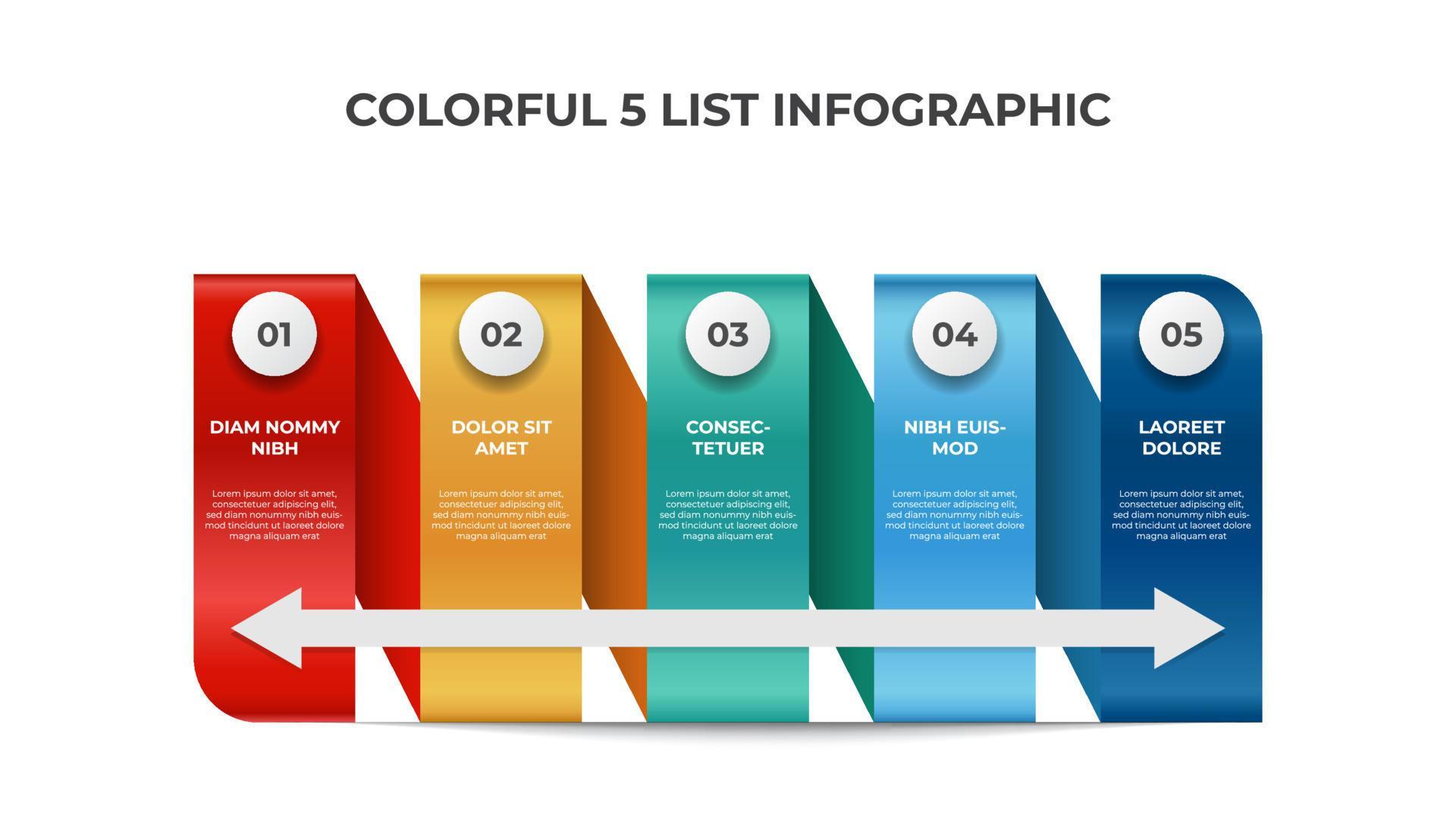 COLORFUL 5 LIST INFOGRAPHIC

01

DIAM NOMMY NIBH

Lorem ipsum dolor sit amet, consectetuer adipiscing elit, sed diam nonummy nibh euismod tincidunt ut laoreet dolore magna aliquam erat

02

DOLOR SIT AMET

Lorem ipsum dolor sit amet, consectetuer adipiscing elit, sed diam nonummy nibh euismod tincidunt ut laoreet dolore magna aliquam erat

03

CONSECTETUER

Lorem ipsum dolor sit amet, consectetuer adipiscing elit, sed diam nonummy nibh euismod tincidunt ut laoreet dolore magna aliquam erat

04

NIBH EUISMOD

Lorem ipsum dolor sit amet, consectetuer adipiscing elit, sed diam nonummy nibh euismod tincidunt ut laoreet dolore magna aliquam erat

05

LAOREET DOLORE

Lorem ipsum dolor sit amet, consectetuer adipiscing elit, sed diam nonummy nibh euismod tincidunt ut laoreet dolore magna aliquam erat