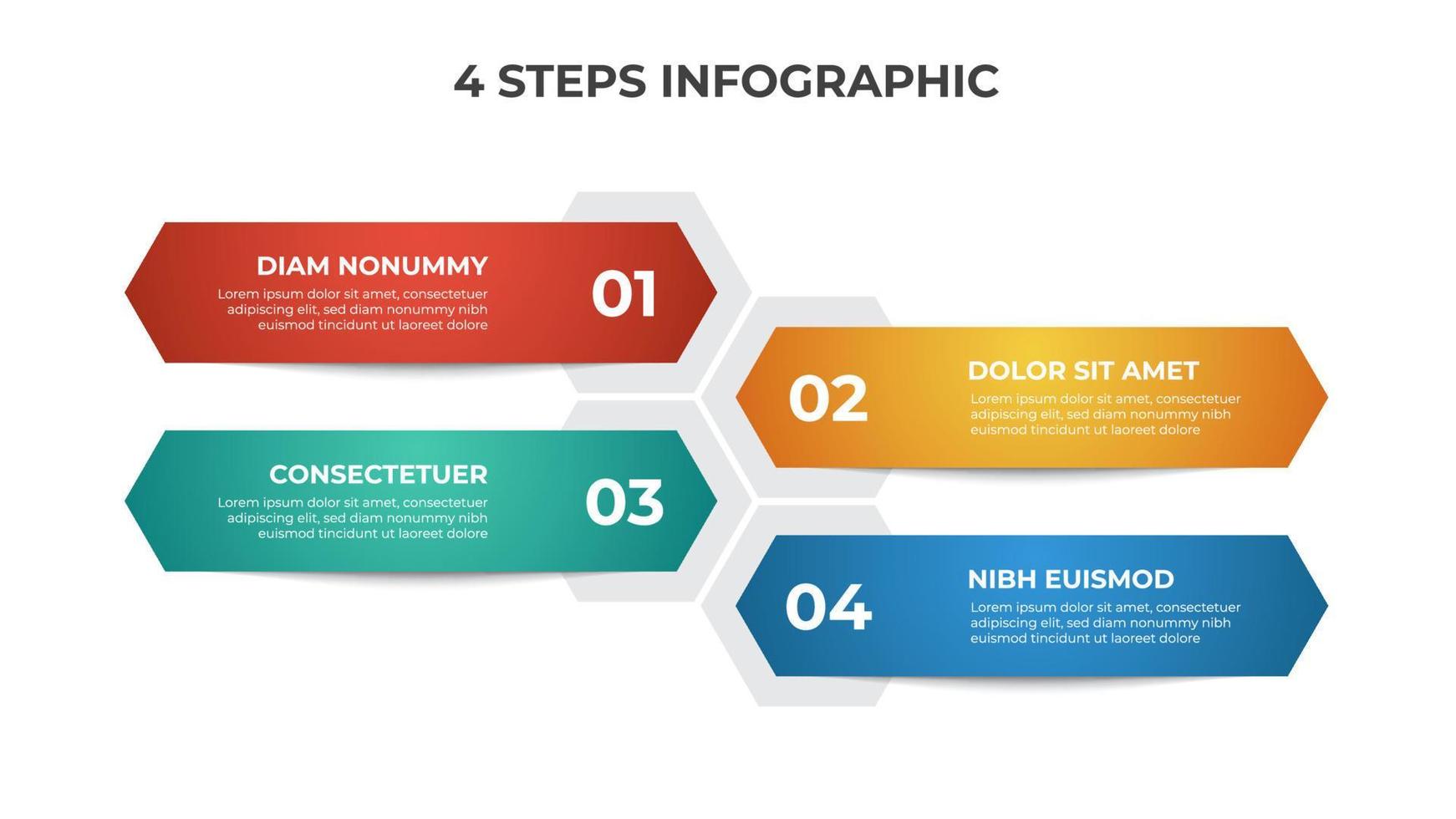 4 STEPS INFOGRAPHIC

DIAM NONUMMY
Lorem ipsum dolor sit amet, consectetuer adipiscing elit, sed diam nonummy nibh euismod tincidunt ut laoreet dolore

01

02

DOLOR SIT AMET
Lorem ipsum dolor sit amet, consectetuer adipiscing elit, sed diam nonummy nibh euismod tincidunt ut laoreet dolore

CONSECTETUER
Lorem ipsum dolor sit amet, consectetuer adipiscing elit, sed diam nonummy nibh euismod tincidunt ut laoreet dolore

03

04

NIBH EUISMOD
Lorem ipsum dolor sit amet, consectetuer adipiscing elit, sed diam nonummy nibh euismod tincidunt ut laoreet dolore