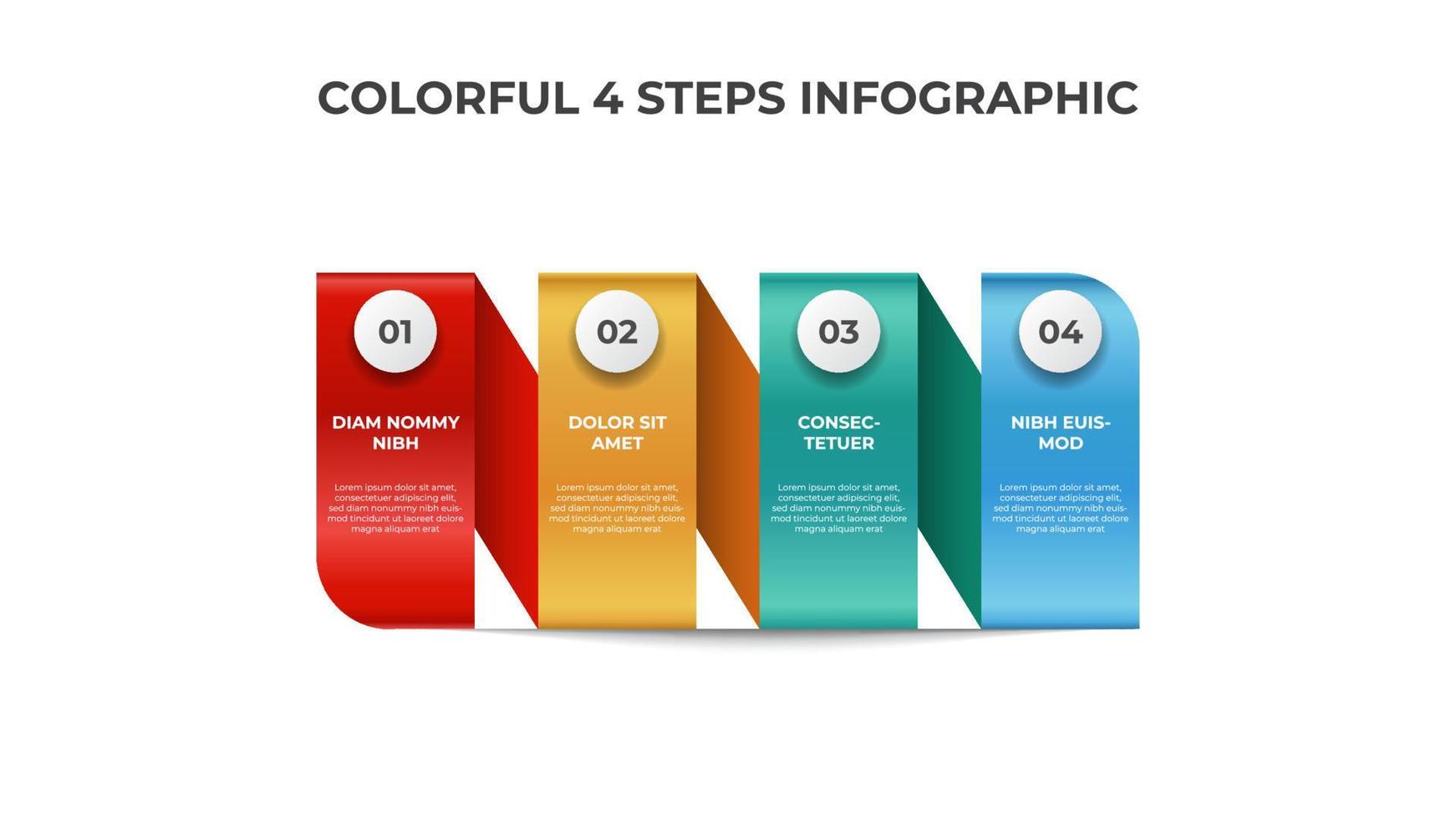 COLORFUL 4 STEPS INFOGRAPHIC

01

DIAM NOMMY NIBH

Lorem ipsum dolor sit amet, consectetuer adipiscing elit, sed diam nonummy nibh euismod tincidunt ut laoreet dolore magna aliquam erat

02

DOLOR SIT AMET

Lorem ipsum dolor sit amet, consectetuer adipiscing elit, sed diam nonummy nibh euismod tincidunt ut laoreet dolore magna aliquam erat

03

CONSECTETUER

Lorem ipsum dolor sit amet, consectetuer adipiscing elit, sed diam nonummy nibh euismod tincidunt ut laoreet dolore magna aliquam erat

04

NIBH EUISMOD

Lorem ipsum dolor sit amet, consectetuer adipiscing elit, sed diam nonummy nibh euismod tincidunt ut laoreet dolore magna aliquam erat