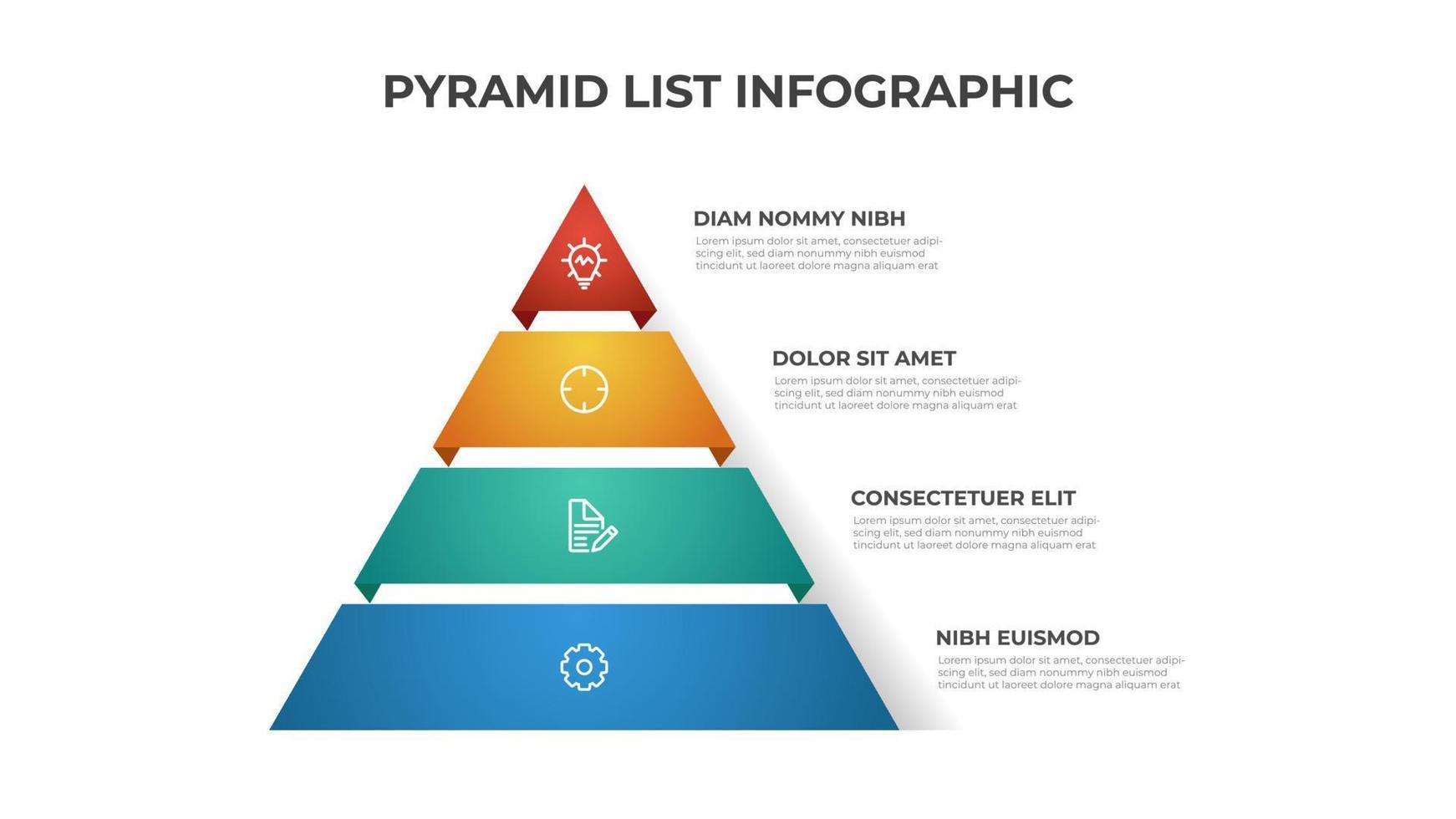 PYRAMID LIST INFOGRAPHIC

DIAM NOMMY NIBH
Lorem ipsum dolor sit amet, consectetuer adipiscing elit, sed diam nonummy nibh euismod tincidunt ut laoreet dolore magna aliquam erat

DOLOR SIT AMET
Lorem ipsum dolor sit amet, consectetuer adipiscing elit, sed diam nonummy nibh euismod tincidunt ut laoreet dolore magna aliquam erat

CONSECTETUER ELIT
Lorem ipsum dolor sit amet, consectetuer adipiscing elit, sed diam nonummy nibh euismod tincidunt ut laoreet dolore magna aliquam erat

NIBH EUISMOD
Lorem ipsum dolor sit amet, consectetuer adipiscing elit, sed diam nonummy nibh euismod tincidunt ut laoreet dolore magna aliquam erat