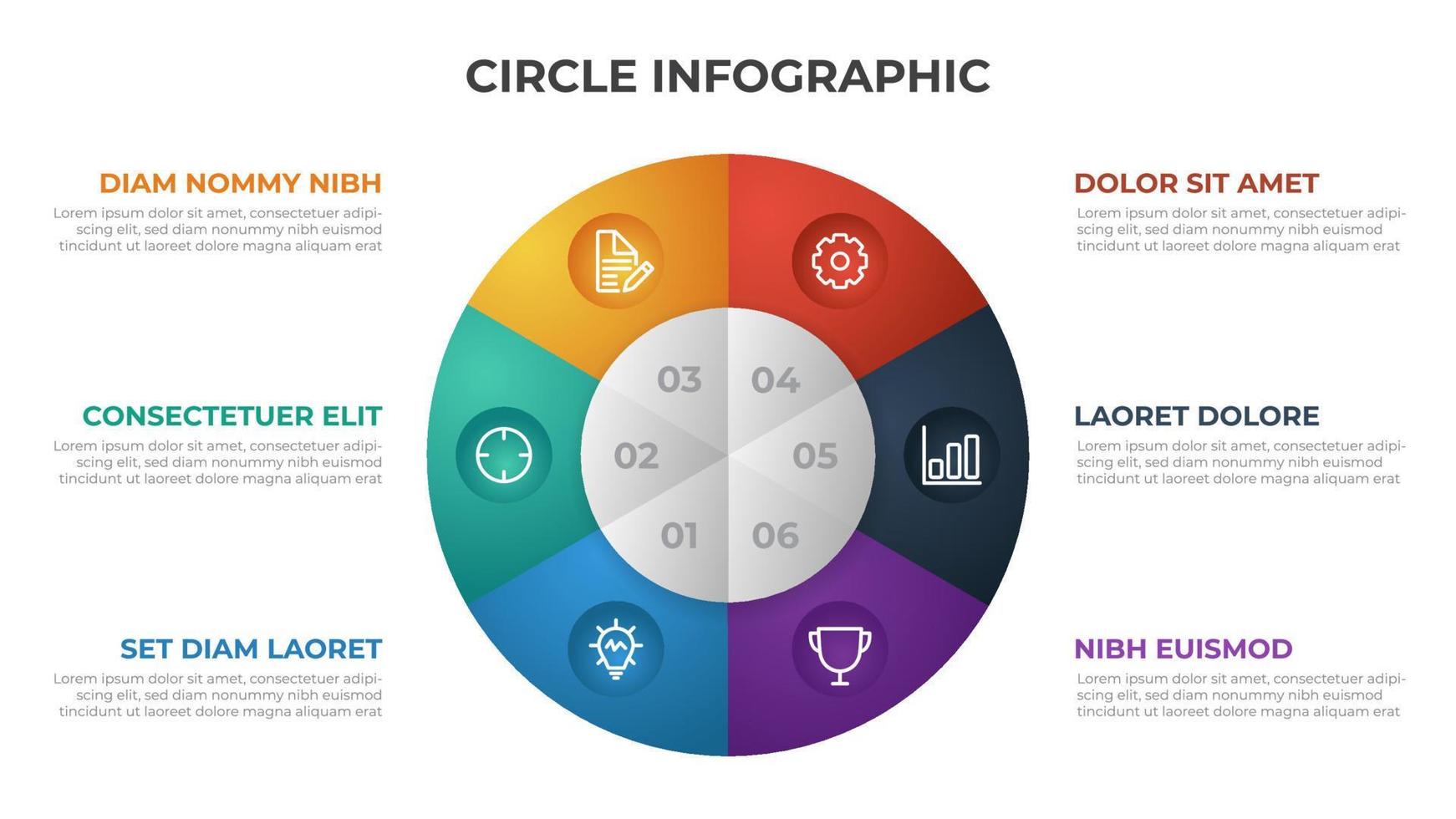 CIRCLE INFOGRAPHIC

DIAM NOMMY NIBH
Lorem ipsum dolor sit amet, consectetuer adipiscing elit, sed diam nonummy nibh euismod tincidunt ut laoreet dolore magna aliquam erat

CONSECTETUER ELIT
Lorem ipsum dolor sit amet, consectetuer adipiscing elit, sed diam nonummy nibh euismod tincidunt ut laoreet dolore magna aliquam erat

SET DIAM LAORET
Lorem ipsum dolor sit amet, consectetuer adipiscing elit, sed diam nonummy nibh euismod tincidunt ut laoreet dolore magna aliquam erat

03
04
02
05
01
06

DOLOR SIT AMET
Lorem ipsum dolor sit amet, consectetuer adipiscing elit, sed diam nonummy nibh euismod tincidunt ut laoreet dolore magna aliquam erat

LAORET DOLORE
Lorem ipsum dolor sit amet, consectetuer adipiscing elit, sed diam nonummy nibh euismod tincidunt ut laoreet dolore magna aliquam erat

NIBH EUISMOD
Lorem ipsum dolor sit amet, consectetuer adipiscing elit, sed diam nonummy nibh euismod tincidunt ut laoreet dolore magna aliquam erat