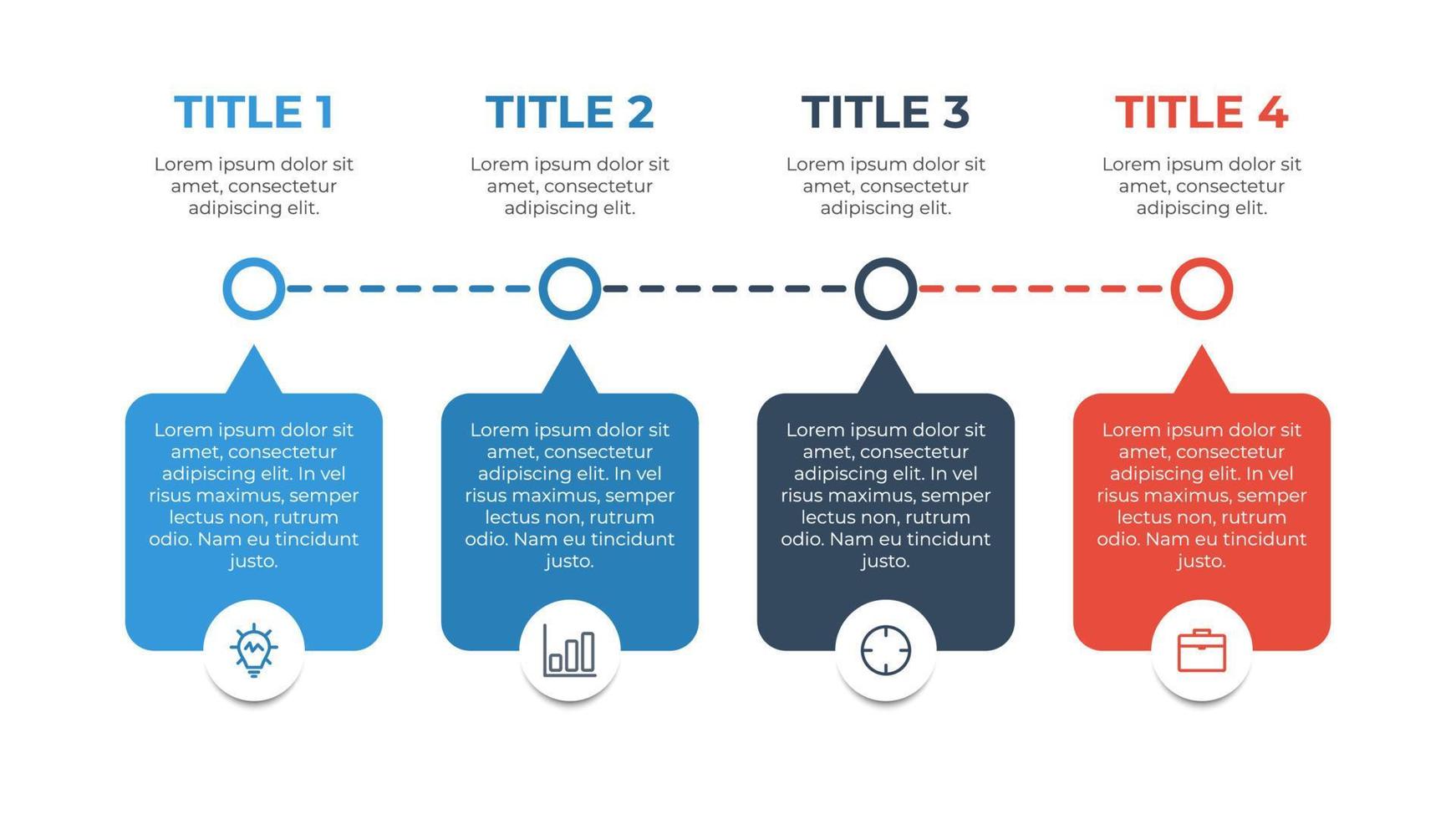 TITLE 1

Lorem ipsum dolor sit amet, consectetur adipiscing elit.

Lorem ipsum dolor sit amet, consectetur adipiscing elit. In vel risus maximus, semper lectus non, rutrum odio. Nam eu tincidunt justo.

TITLE 2

Lorem ipsum dolor sit amet, consectetur adipiscing elit.

Lorem ipsum dolor sit amet, consectetur adipiscing elit. In vel risus maximus, semper lectus non, rutrum odio. Nam eu tincidunt justo.

TITLE 3

Lorem ipsum dolor sit amet, consectetur adipiscing elit.

Lorem ipsum dolor sit amet, consectetur adipiscing elit. In vel risus maximus, semper lectus non, rutrum odio. Nam eu tincidunt justo.

TITLE 4

Lorem ipsum dolor sit amet, consectetur adipiscing elit.

Lorem ipsum dolor sit amet, consectetur adipiscing elit. In vel risus maximus, semper lectus non, rutrum odio. Nam eu tincidunt justo.