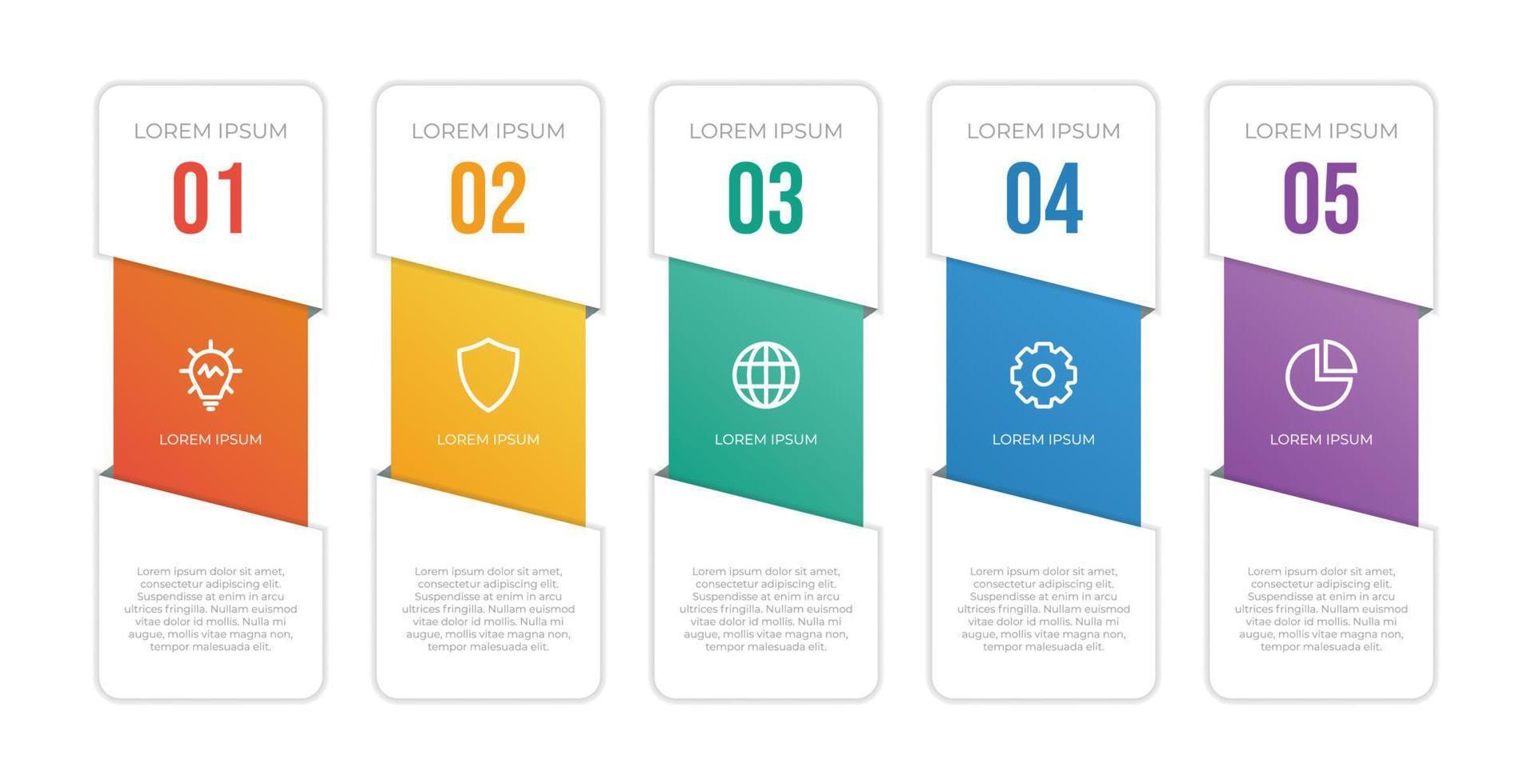 LOREM IPSUM

01

LOREM IPSUM

Lorem ipsum dolor sit amet, consectetur adipiscing elit. Suspendisse at enim in arcu ultrices fringilla. Nullam euismod vitae dolor id mollis. Nulla mi augue, mollis vitae magna non, tempor malesuada elit.

LOREM IPSUM

02

LOREM IPSUM

Lorem ipsum dolor sit amet, consectetur adipiscing elit. Suspendisse at enim in arcu ultrices fringilla. Nullam euismod vitae dolor id mollis. Nulla mi augue, mollis vitae magna non, tempor malesuada elit.

LOREM IPSUM

03

LOREM IPSUM

Lorem ipsum dolor sit amet, consectetur adipiscing elit. Suspendisse at enim in arcu ultrices fringilla. Nullam euismod vitae dolor id mollis. Nulla mi augue, mollis vitae magna non, tempor malesuada elit.

LOREM IPSUM

04

LOREM IPSUM

Lorem ipsum dolor sit amet, consectetur adipiscing elit. Suspendisse at enim in arcu ultrices fringilla. Nullam euismod vitae dolor id mollis. Nulla mi augue, mollis vitae magna non, tempor malesuada elit.

LOREM IPSUM

05

LOREM IPSUM

Lorem ipsum dolor sit amet, consectetur adipiscing elit. Suspendisse at enim in arcu ultrices fringilla. Nullam euismod vitae dolor id mollis. Nulla mi augue, mollis vitae magna non, tempor malesuada elit.