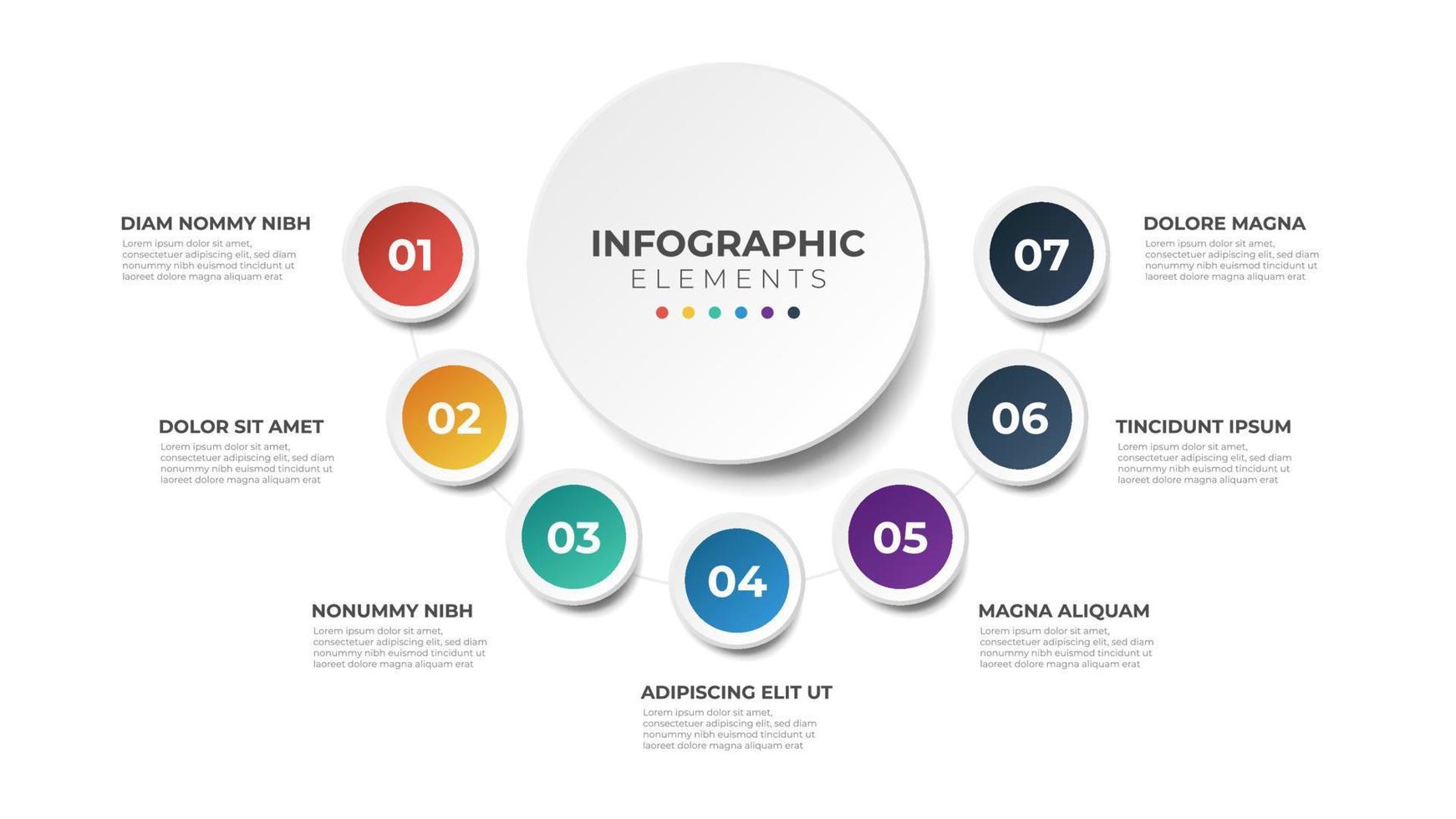 INFOGRAPHIC
ELEMENTS

01
DIAM NOMMY NIBH
Lorem ipsum dolor sit amet, consectetuer adipiscing elit, sed diam nonummy nibh euismod tincidunt ut laoreet dolore magna aliquam erat

02
DOLOR SIT AMET
Lorem ipsum dolor sit amet, consectetuer adipiscing elit, sed diam nonummy nibh euismod tincidunt ut laoreet dolore magna aliquam erat

03
NONUMMY NIBH
Lorem ipsum dolor sit amet, consectetuer adipiscing elit, sed diam nonummy nibh euismod tincidunt ut laoreet dolore magna aliquam erat

04
ADIPISCING ELIT UT
Lorem ipsum dolor sit amet, consectetuer adipiscing elit, sed diam nonummy nibh euismod tincidunt ut laoreet dolore magna aliquam erat

05
MAGNA ALIQUAM
Lorem ipsum dolor sit amet, consectetuer adipiscing elit, sed diam nonummy nibh euismod tincidunt ut laoreet dolore magna aliquam erat

06
TINCIDUNT IPSUM
Lorem ipsum dolor sit amet, consectetuer adipiscing elit, sed diam nonummy nibh euismod tincidunt ut laoreet dolore magna aliquam erat

07
DOLORE MAGNA
Lorem ipsum dolor sit amet, consectetuer adipiscing elit, sed diam nonummy nibh euismod tincidunt ut laoreet dolore magna aliquam erat