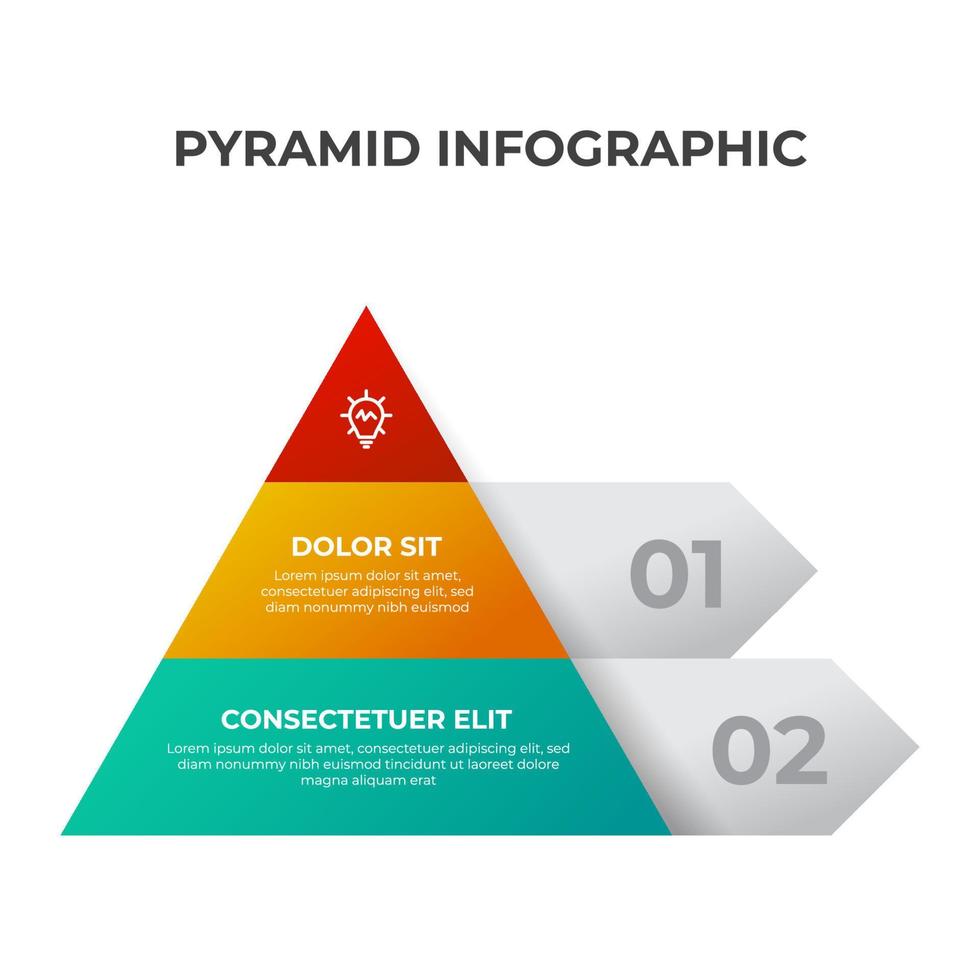 PYRAMID INFOGRAPHIC

DOLOR SIT
Lorem ipsum dolor sit amet, consectetuer adipiscing elit, sed diam nonummy nibh euismod

01

CONSECTETUER ELIT
Lorem ipsum dolor sit amet, consectetuer adipiscing elit, sed diam nonummy nibh euismod tincidunt ut laoreet dolore magna aliquam erat

02