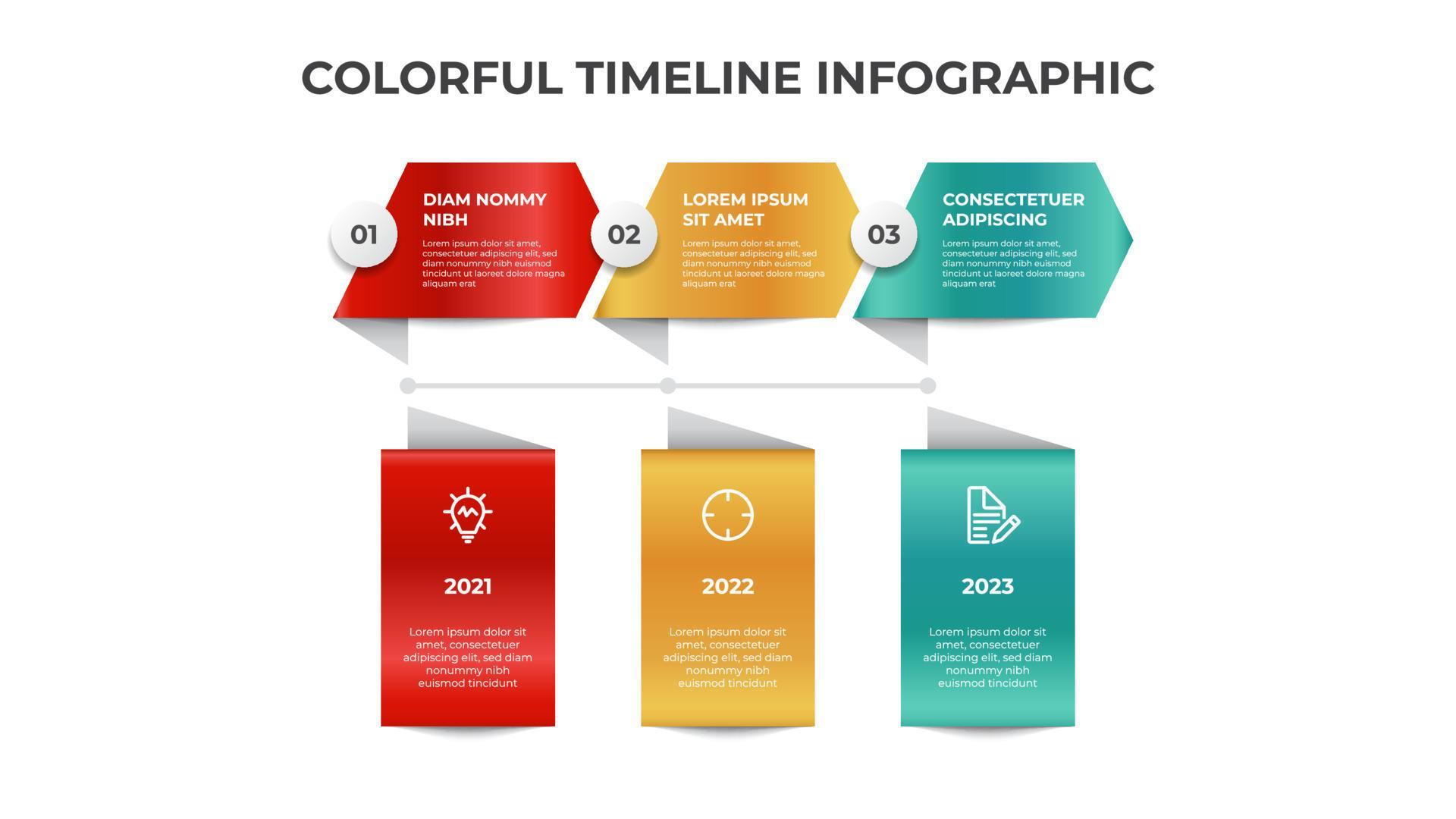 COLORFUL TIMELINE INFOGRAPHIC

01

DIAM NOMMY NIBH

Lorem ipsum dolor sit amet, consectetuer adipiscing elit, sed diam nonummy nibh euismod tincidunt ut laoreet dolore magna aliquam erat

02

LOREM IPSUM SIT AMET

Lorem ipsum dolor sit amet, consectetuer adipiscing elit, sed diam nonummy nibh euismod tincidunt ut laoreet dolore magna aliquam erat

03

CONSECTETUER ADIPISCING

Lorem ipsum dolor sit amet, consectetuer adipiscing elit, sed diam nonummy nibh euismod tincidunt ut laoreet dolore magna aliquam erat

2021

Lorem ipsum dolor sit amet, consectetuer adipiscing elit, sed diam nonummy nibh euismod tincidunt

2022

Lorem ipsum dolor sit amet, consectetuer adipiscing elit, sed diam nonummy nibh euismod tincidunt

2023

Lorem ipsum dolor sit amet, consectetuer adipiscing elit, sed diam nonummy nibh euismod tincidunt