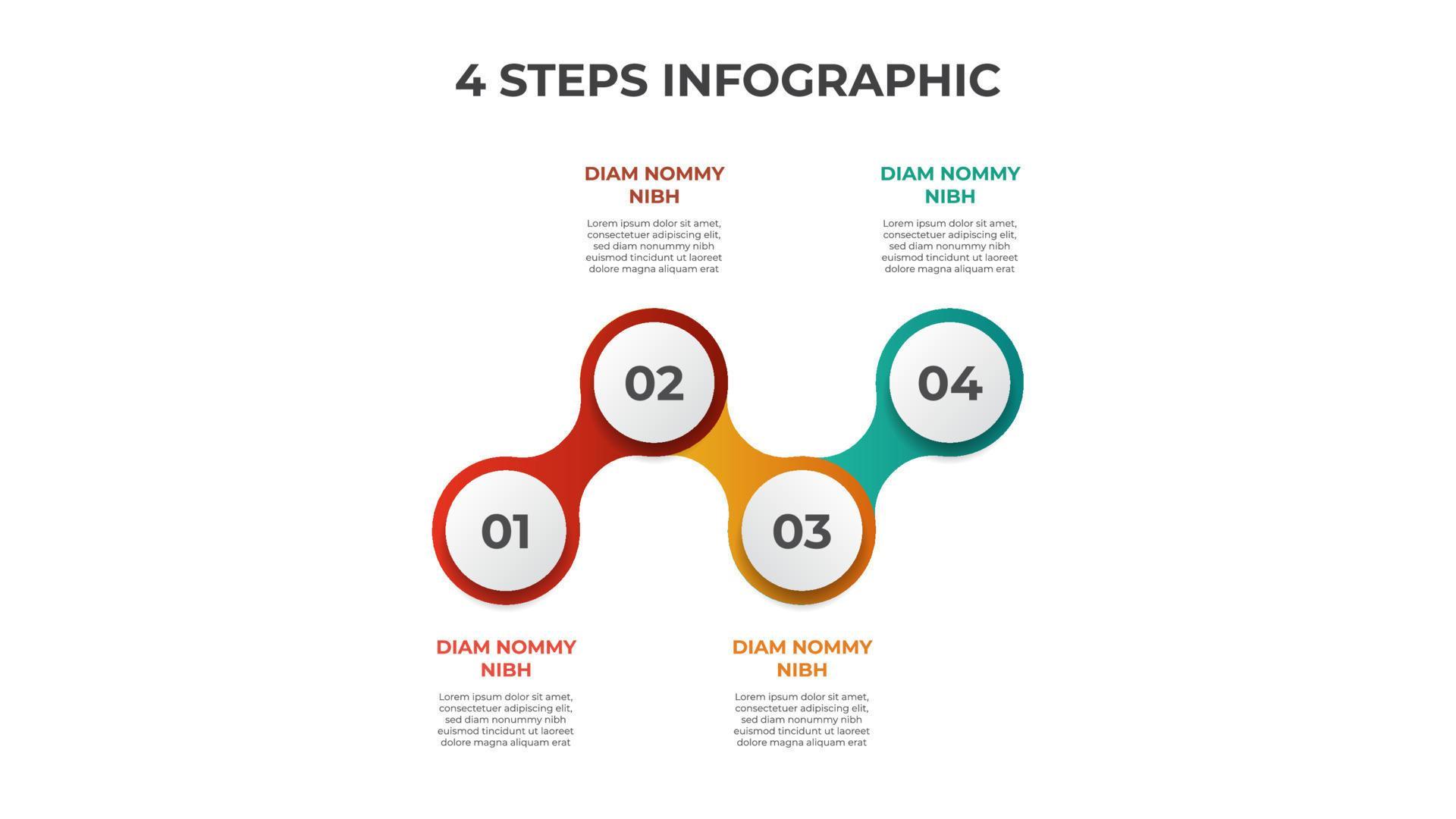 4 STEPS INFOGRAPHIC

DIAM NOMMY NIBH

Lorem ipsum dolor sit amet, consectetuer adipiscing elit, sed diam nonummy nibh euismod tincidunt ut laoreet dolore magna aliquam erat

DIAM NOMMY NIBH

Lorem ipsum dolor sit amet, consectetuer adipiscing elit, sed diam nonummy nibh euismod tincidunt ut laoreet dolore magna aliquam erat

02

04

01

03

DIAM NOMMY NIBH

Lorem ipsum dolor sit amet, consectetuer adipiscing elit, sed diam nonummy nibh euismod tincidunt ut laoreet dolore magna aliquam erat

DIAM NOMMY NIBH

Lorem ipsum dolor sit amet, consectetuer adipiscing elit, sed diam nonummy nibh euismod tincidunt ut laoreet dolore magna aliquam erat