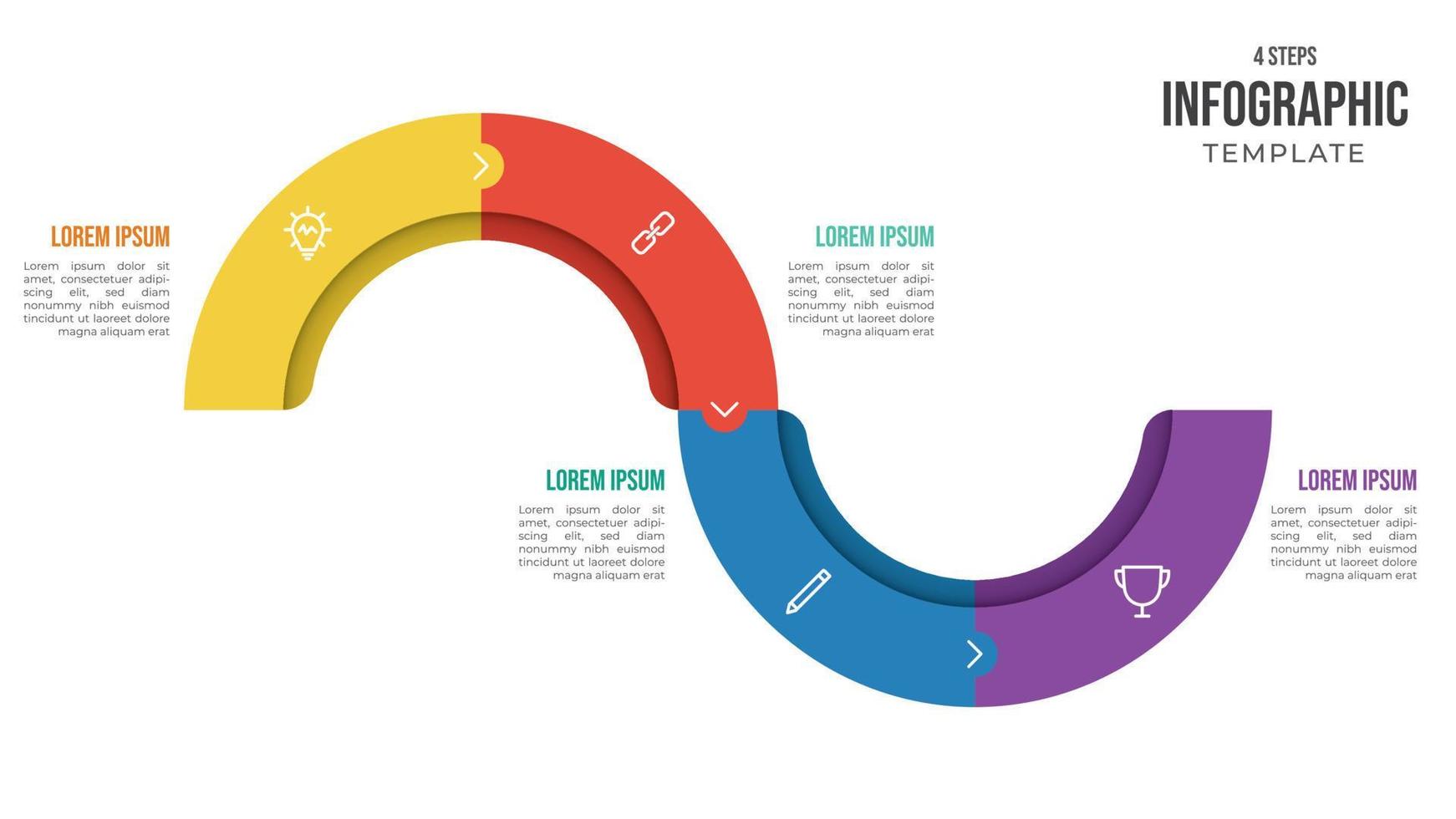 4 STEPS
INFOGRAPHIC
TEMPLATE

LOREM IPSUM

Lorem ipsum dolor sit amet, consectetuer adipiscing elit, sed diam nonummy nibh euismod tincidunt ut laoreet dolore magna aliquam erat

LOREM IPSUM

Lorem ipsum dolor sit amet, consectetuer adipiscing elit, sed diam nonummy nibh euismod tincidunt ut laoreet dolore magna aliquam erat

LOREM IPSUM

Lorem ipsum dolor sit amet, consectetuer adipiscing elit, sed diam nonummy nibh euismod tincidunt ut laoreet dolore magna aliquam erat

LOREM IPSUM

Lorem ipsum dolor sit amet, consectetuer adipiscing elit, sed diam nonummy nibh euismod tincidunt ut laoreet dolore magna aliquam erat