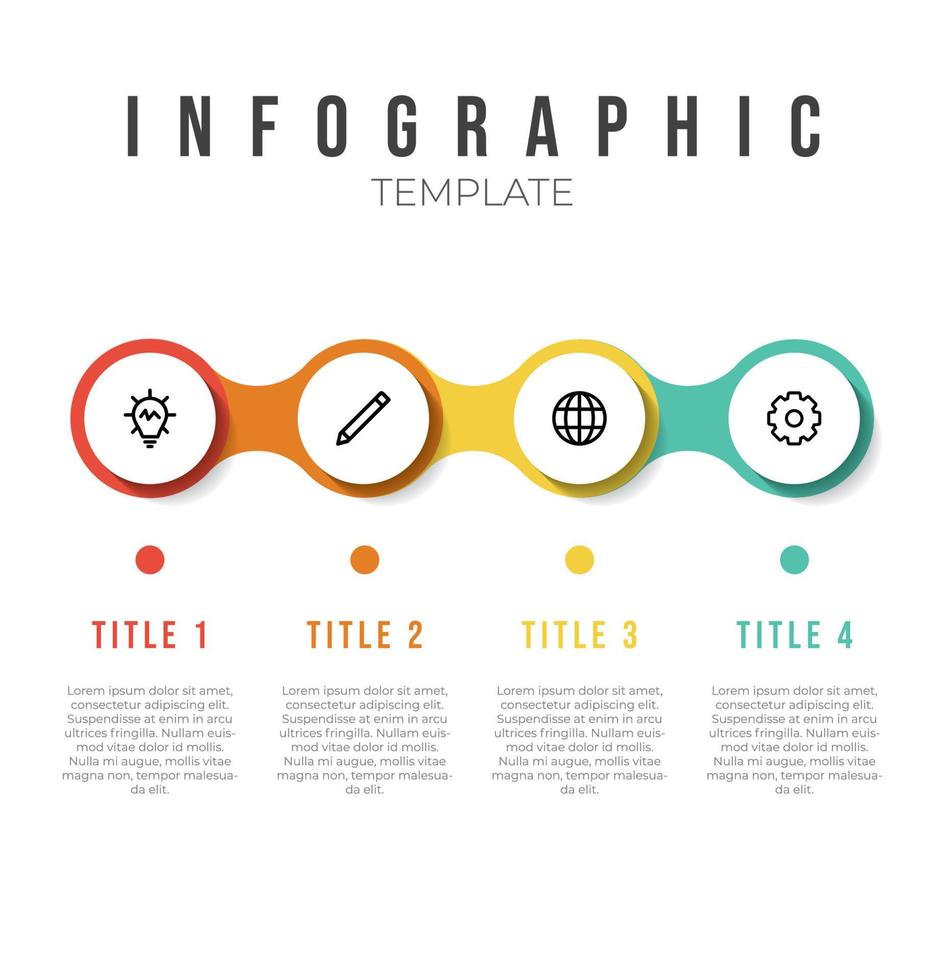 INFOGRAPHIC
TEMPLATE

TITLE 1

Lorem ipsum dolor sit amet, consectetur adipiscing elit. Suspendisse at enim in arcu ultrices fringilla. Nullam euismod vitae dolor id mollis. Nulla mi augue, mollis vitae magna non, tempor malesuada elit.

TITLE 2

Lorem ipsum dolor sit amet, consectetur adipiscing elit. Suspendisse at enim in arcu ultrices fringilla. Nullam euismod vitae dolor id mollis. Nulla mi augue, mollis vitae magna non, tempor malesuada elit.

TITLE 3

Lorem ipsum dolor sit amet, consectetur adipiscing elit. Suspendisse at enim in arcu ultrices fringilla. Nullam euismod vitae dolor id mollis. Nulla mi augue, mollis vitae magna non, tempor malesuada elit.

TITLE 4

Lorem ipsum dolor sit amet, consectetur adipiscing elit. Suspendisse at enim in arcu ultrices fringilla. Nullam euismod vitae dolor id mollis. Nulla mi augue, mollis vitae magna non, tempor malesuada elit.