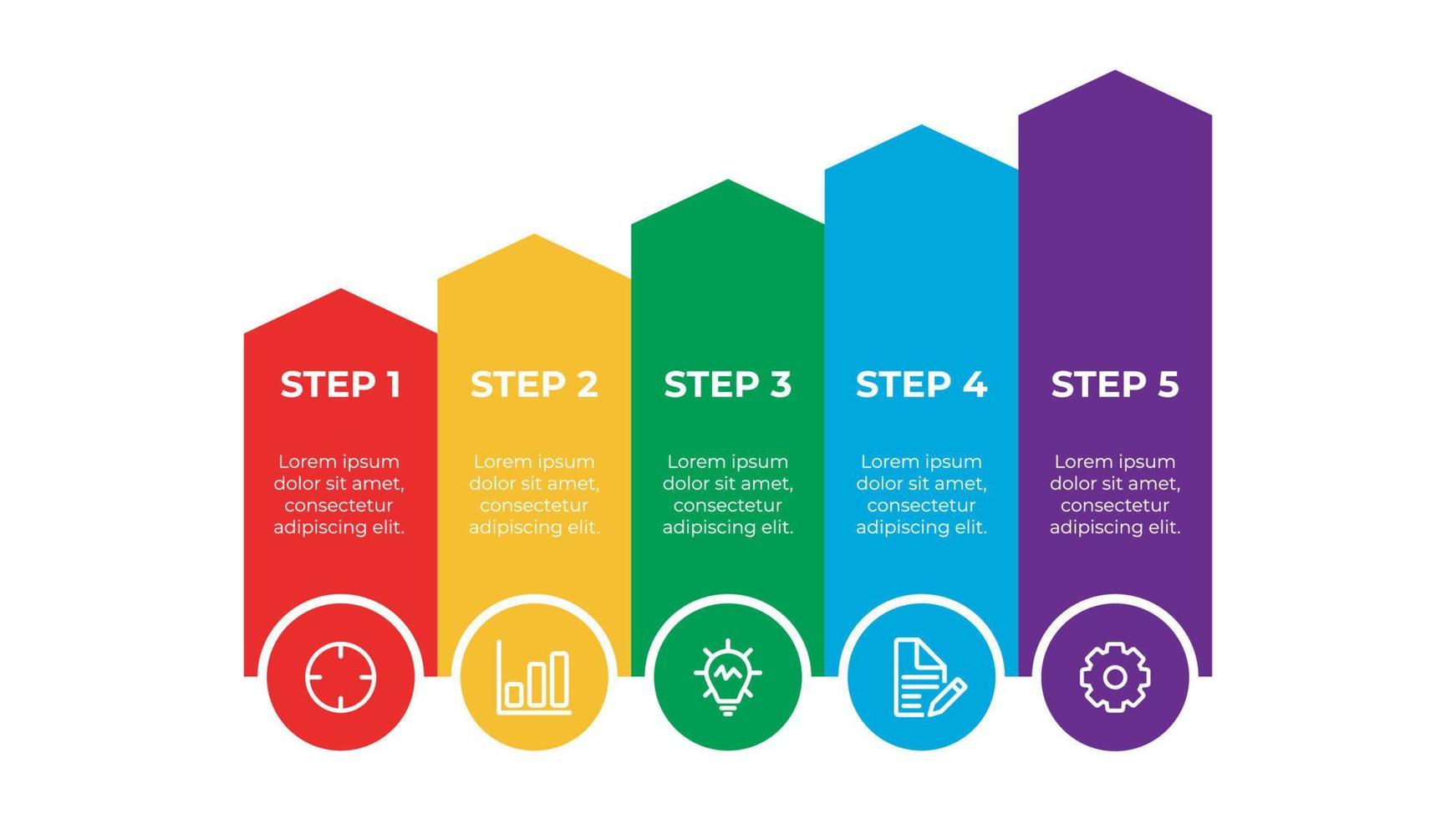 STEP 1

Lorem ipsum dolor sit amet, consectetur adipiscing elit.

STEP 2

Lorem ipsum dolor sit amet, consectetur adipiscing elit.

STEP 3

Lorem ipsum dolor sit amet, consectetur adipiscing elit.

STEP 4

Lorem ipsum dolor sit amet, consectetur adipiscing elit.

STEP 5

Lorem ipsum dolor sit amet, consectetur adipiscing elit.