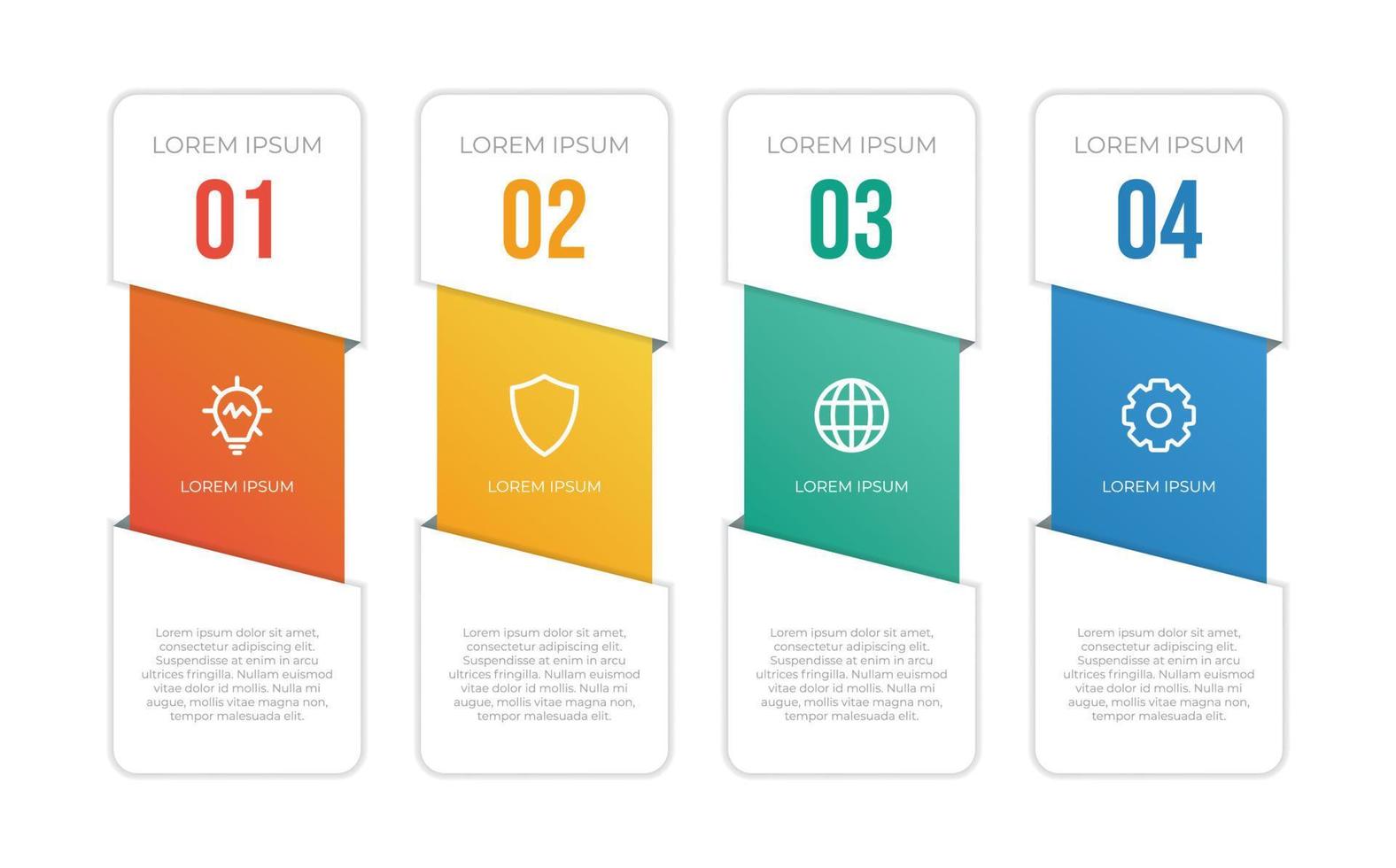 LOREM IPSUM
01
LOREM IPSUM
Lorem ipsum dolor sit amet, consectetur adipiscing elit. Suspendisse at enim in arcu ultrices fringilla. Nullam euismod vitae dolor id mollis. Nulla mi augue, mollis vitae magna non, tempor malesuada elit.

LOREM IPSUM
02
LOREM IPSUM
Lorem ipsum dolor sit amet, consectetur adipiscing elit. Suspendisse at enim in arcu ultrices fringilla. Nullam euismod vitae dolor id mollis. Nulla mi augue, mollis vitae magna non, tempor malesuada elit.

LOREM IPSUM
03
LOREM IPSUM
Lorem ipsum dolor sit amet, consectetur adipiscing elit. Suspendisse at enim in arcu ultrices fringilla. Nullam euismod vitae dolor id mollis. Nulla mi augue, mollis vitae magna non, tempor malesuada elit.

LOREM IPSUM
04
LOREM IPSUM
Lorem ipsum dolor sit amet, consectetur adipiscing elit. Suspendisse at enim in arcu ultrices fringilla. Nullam euismod vitae dolor id mollis. Nulla mi augue, mollis vitae magna non, tempor malesuada elit.