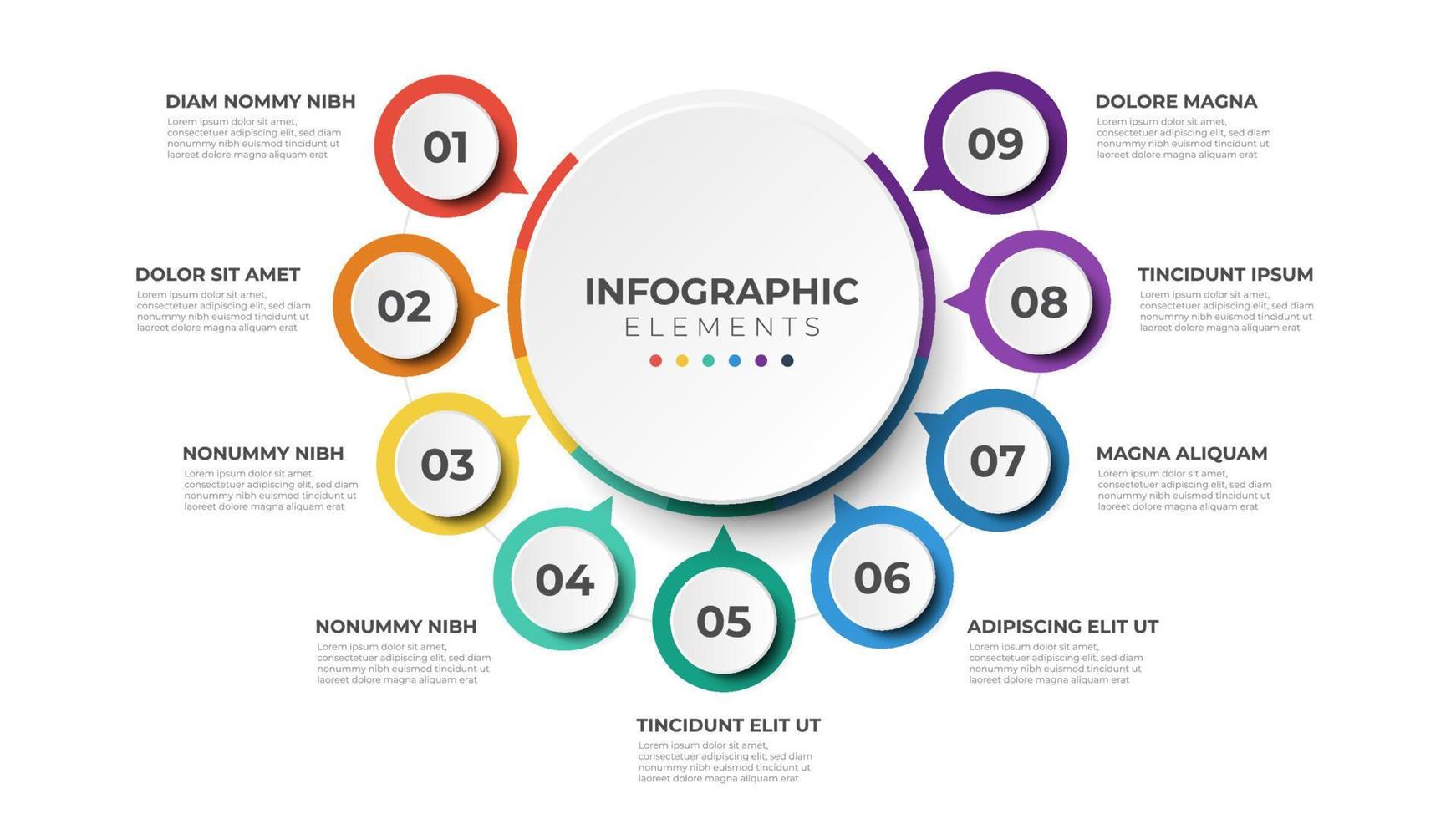 INFOGRAPHIC
ELEMENTS

01
DIAM NOMMY NIBH
Lorem ipsum dolor sit amet, consectetuer adipiscing elit, sed diam nonummy nibh euismod tincidunt ut laoreet dolore magna aliquam erat

02
DOLOR SIT AMET
Lorem ipsum dolor sit amet, consectetuer adipiscing elit, sed diam nonummy nibh euismod tincidunt ut laoreet dolore magna aliquam erat

03
NONUMMY NIBH
Lorem ipsum dolor sit amet, consectetuer adipiscing elit, sed diam nonummy nibh euismod tincidunt ut laoreet dolore magna aliquam erat

04
NONUMMY NIBH
Lorem ipsum dolor sit amet, consectetuer adipiscing elit, sed diam nonummy nibh euismod tincidunt ut laoreet dolore magna aliquam erat

05
TINCIDUNT ELIT UT
Lorem ipsum dolor sit amet, consectetuer adipiscing elit, sed diam nonummy nibh euismod tincidunt ut laoreet dolore magna aliquam erat

06
ADIPISCING ELIT UT
Lorem ipsum dolor sit amet, consectetuer adipiscing elit, sed diam nonummy nibh euismod tincidunt ut laoreet dolore magna aliquam erat

07
MAGNA ALIQUAM
Lorem ipsum dolor sit amet, consectetuer adipiscing elit, sed diam nonummy nibh euismod tincidunt ut laoreet dolore magna aliquam erat

08
TINCIDUNT IPSUM
Lorem ipsum dolor sit amet, consectetuer adipiscing elit, sed diam nonummy nibh euismod tincidunt ut laoreet dolore magna aliquam erat

09
DOLORE MAGNA
Lorem ipsum dolor sit amet, consectetuer adipiscing elit, sed diam nonummy nibh euismod tincidunt ut laoreet dolore magna aliquam erat