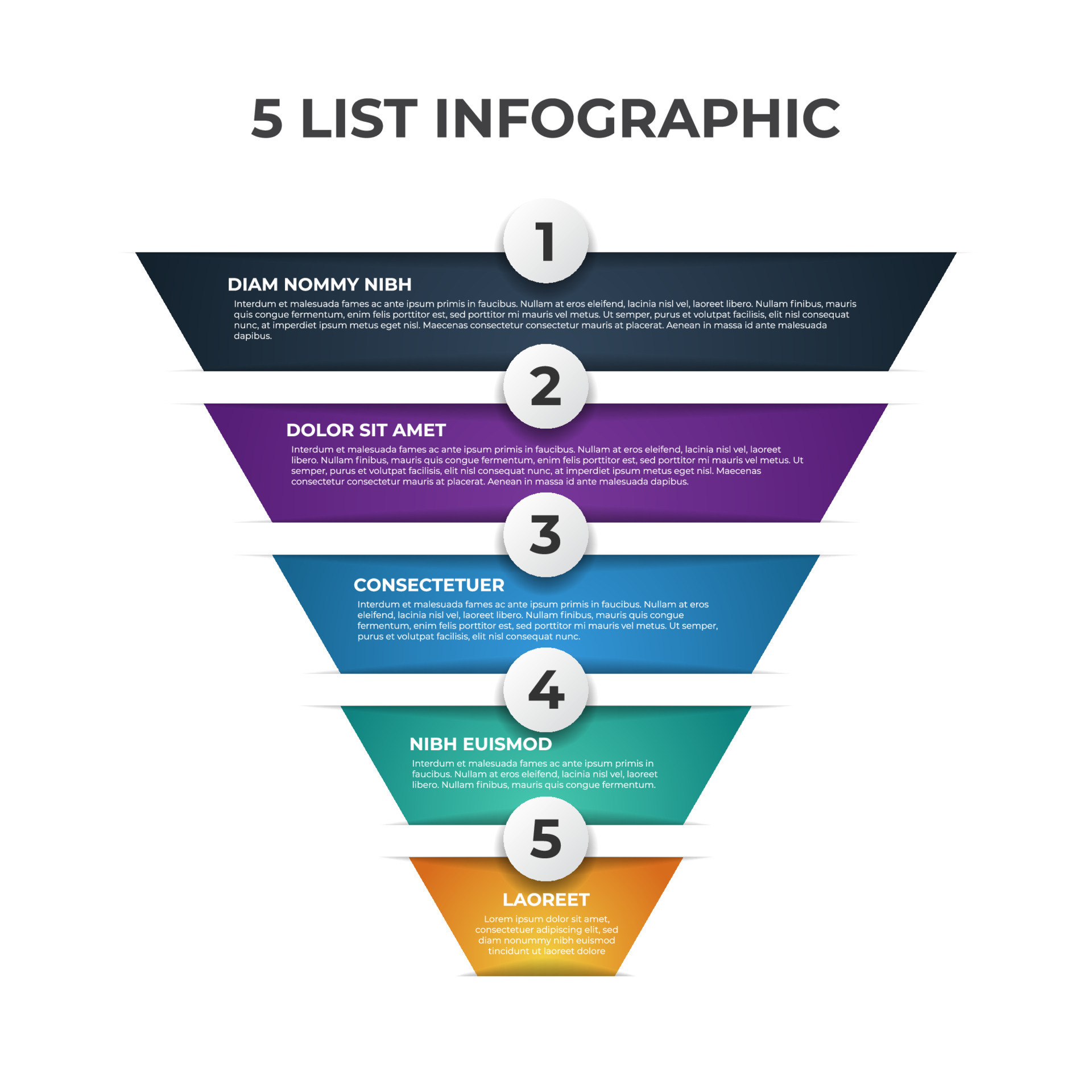 5 LIST INFOGRAPHIC

1

DIAM NOMMY NIBH

Interdum et malesuada fames ac ante ipsum primis in faucibus. Nullam at eros eleifend, lacinia nisl vel, laoreet libero. Nullam finibus, mauris quis congue fermentum, enim felis porttitor est, sed porttitor mi mauris vel metus. Ut semper, purus et volutpat facilisis, elit nisl consequat nunc, at imperdiet ipsum metus eget nisl. Maecenas consectetur consectetur mauris at placerat. Aenean in massa id ante malesuada dapibus.

2

DOLOR SIT AMET

Interdum et malesuada fames ac ante ipsum primis in faucibus. Nullam at eros eleifend, lacinia nisl vel, laoreet libero. Nullam finibus, mauris quis congue fermentum, enim felis porttitor est, sed porttitor mi mauris vel metus. Ut semper, purus et volutpat facilisis, elit nisl consequat nunc, at imperdiet ipsum metus eget nisl. Maecenas consectetur consectetur mauris at placerat. Aenean in massa id ante malesuada dapibus.

3

CONSECTETUER

Interdum et malesuada fames ac ante ipsum primis in faucibus. Nullam at eros eleifend, lacinia nisl vel, laoreet libero. Nullam finibus, mauris quis congue fermentum, enim felis porttitor est, sed porttitor mi mauris vel metus. Ut semper, purus et volutpat facilisis, elit nisl consequat nunc.

4

NIBH EUISMOD

Interdum et malesuada fames ac ante ipsum primis in faucibus. Nullam at eros eleifend, lacinia nisl vel, laoreet libero. Nullam finibus, mauris quis congue fermentum.

5

LAOREET

Lorem ipsum dolor sit amet, consectetuer adipiscing elit, sed diam nonummy nibh euismod tincidunt ut laoreet dolore