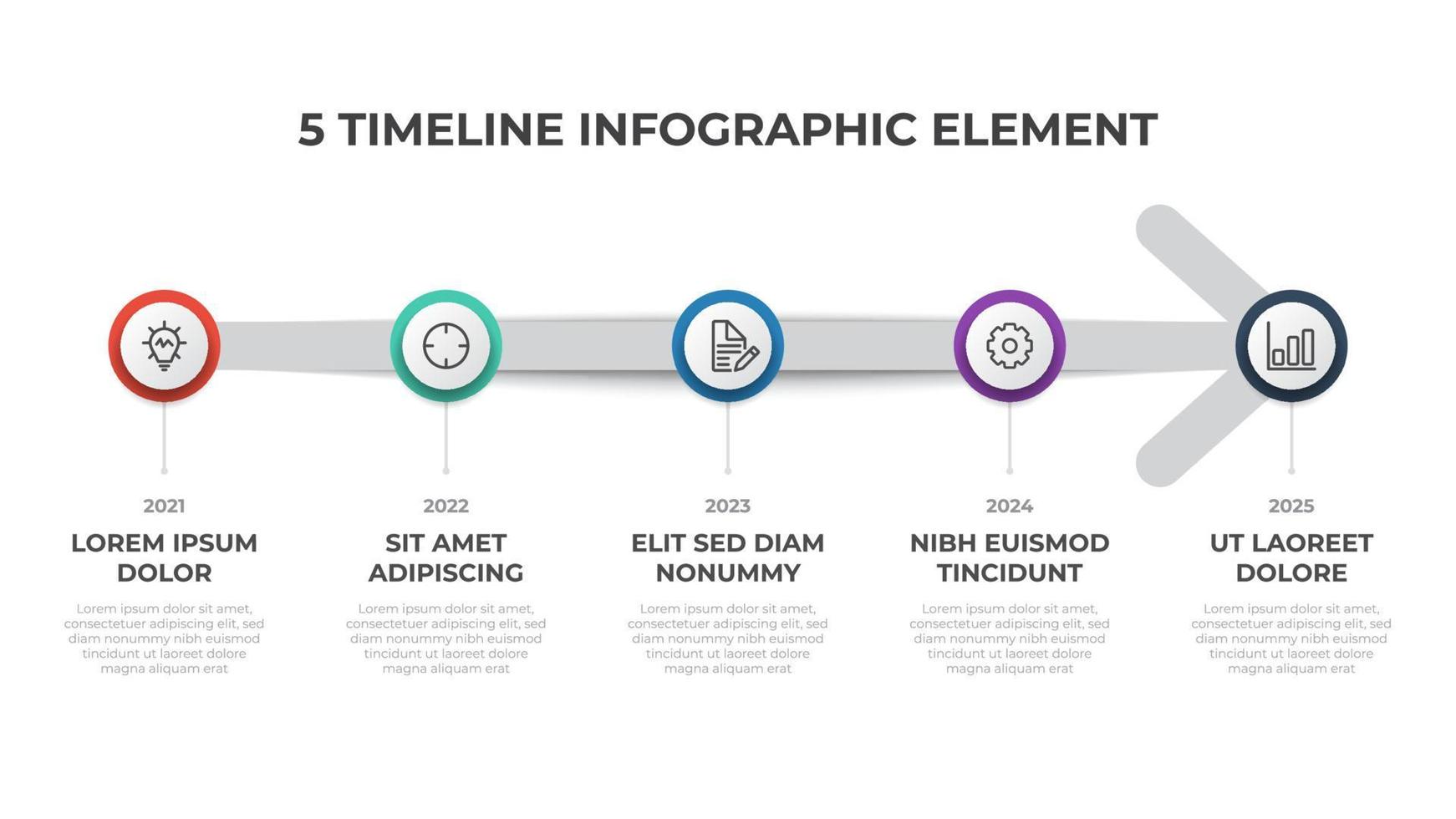 5 TIMELINE INFOGRAPHIC ELEMENT

2021
LOREM IPSUM DOLOR
Lorem ipsum dolor sit amet, consectetuer adipiscing elit, sed diam nonummy nibh euismod tincidunt ut laoreet dolore magna aliquam erat

2022
SIT AMET ADIPISCING
Lorem ipsum dolor sit amet, consectetuer adipiscing elit, sed diam nonummy nibh euismod tincidunt ut laoreet dolore magna aliquam erat

2023
ELIT SED DIAM NONUMMY
Lorem ipsum dolor sit amet, consectetuer adipiscing elit, sed diam nonummy nibh euismod tincidunt ut laoreet dolore magna aliquam erat

2024
NIBH EUISMOD TINCIDUNT
Lorem ipsum dolor sit amet, consectetuer adipiscing elit, sed diam nonummy nibh euismod tincidunt ut laoreet dolore magna aliquam erat

2025
UT LAOREET DOLORE
Lorem ipsum dolor sit amet, consectetuer adipiscing elit, sed diam nonummy nibh euismod tincidunt ut laoreet dolore magna aliquam erat