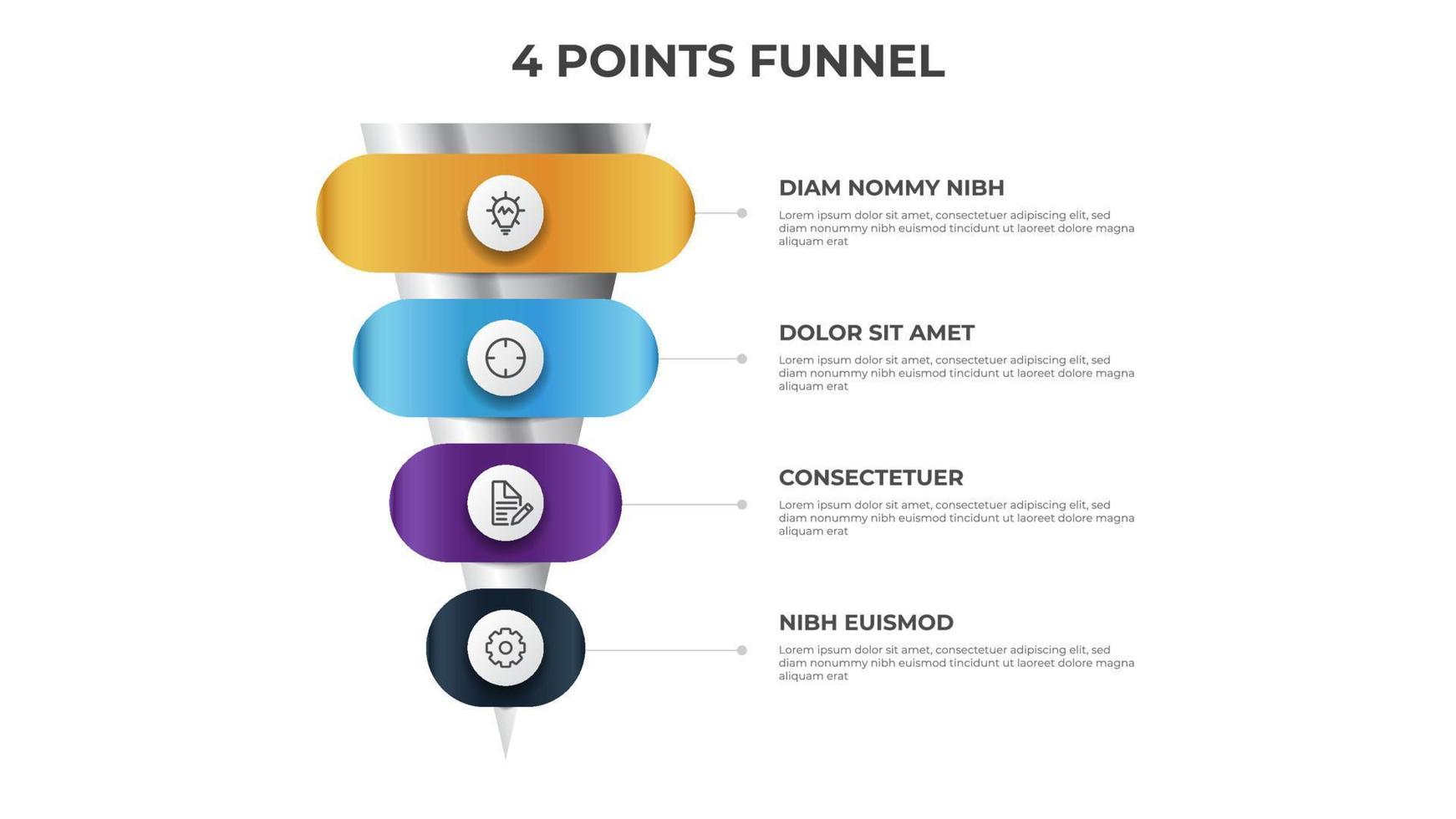 4 POINTS FUNNEL

DIAM NOMMY NIBH
Lorem ipsum dolor sit amet, consectetuer adipiscing elit, sed diam nonummy nibh euismod tincidunt ut laoreet dolore magna aliquam erat

DOLOR SIT AMET
Lorem ipsum dolor sit amet, consectetuer adipiscing elit, sed diam nonummy nibh euismod tincidunt ut laoreet dolore magna aliquam erat

CONSECTETUER
Lorem ipsum dolor sit amet, consectetuer adipiscing elit, sed diam nonummy nibh euismod tincidunt ut laoreet dolore magna aliquam erat

NIBH EUISMOD
Lorem ipsum dolor sit amet, consectetuer adipiscing elit, sed diam nonummy nibh euismod tincidunt ut laoreet dolore magna aliquam erat