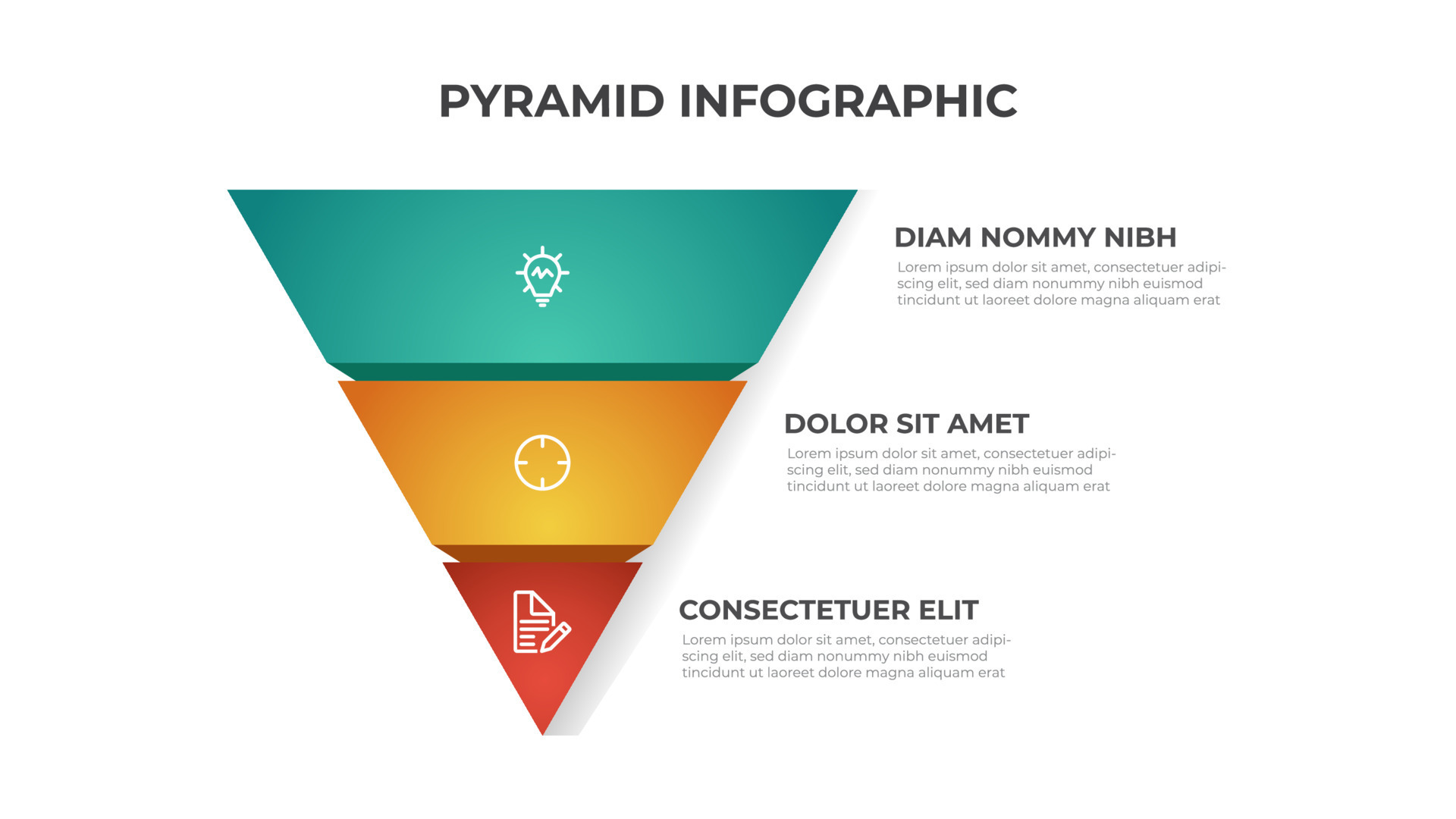 PYRAMID INFOGRAPHIC

DIAM NOMMY NIBH

Lorem ipsum dolor sit amet, consectetuer adipiscing elit, sed diam nonummy nibh euismod tincidunt ut laoreet dolore magna aliquam erat

DOLOR SIT AMET

Lorem ipsum dolor sit amet, consectetuer adipiscing elit, sed diam nonummy nibh euismod tincidunt ut laoreet dolore magna aliquam erat

CONSECTETUER ELIT

Lorem ipsum dolor sit amet, consectetuer adipiscing elit, sed diam nonummy nibh euismod tincidunt ut laoreet dolore magna aliquam erat