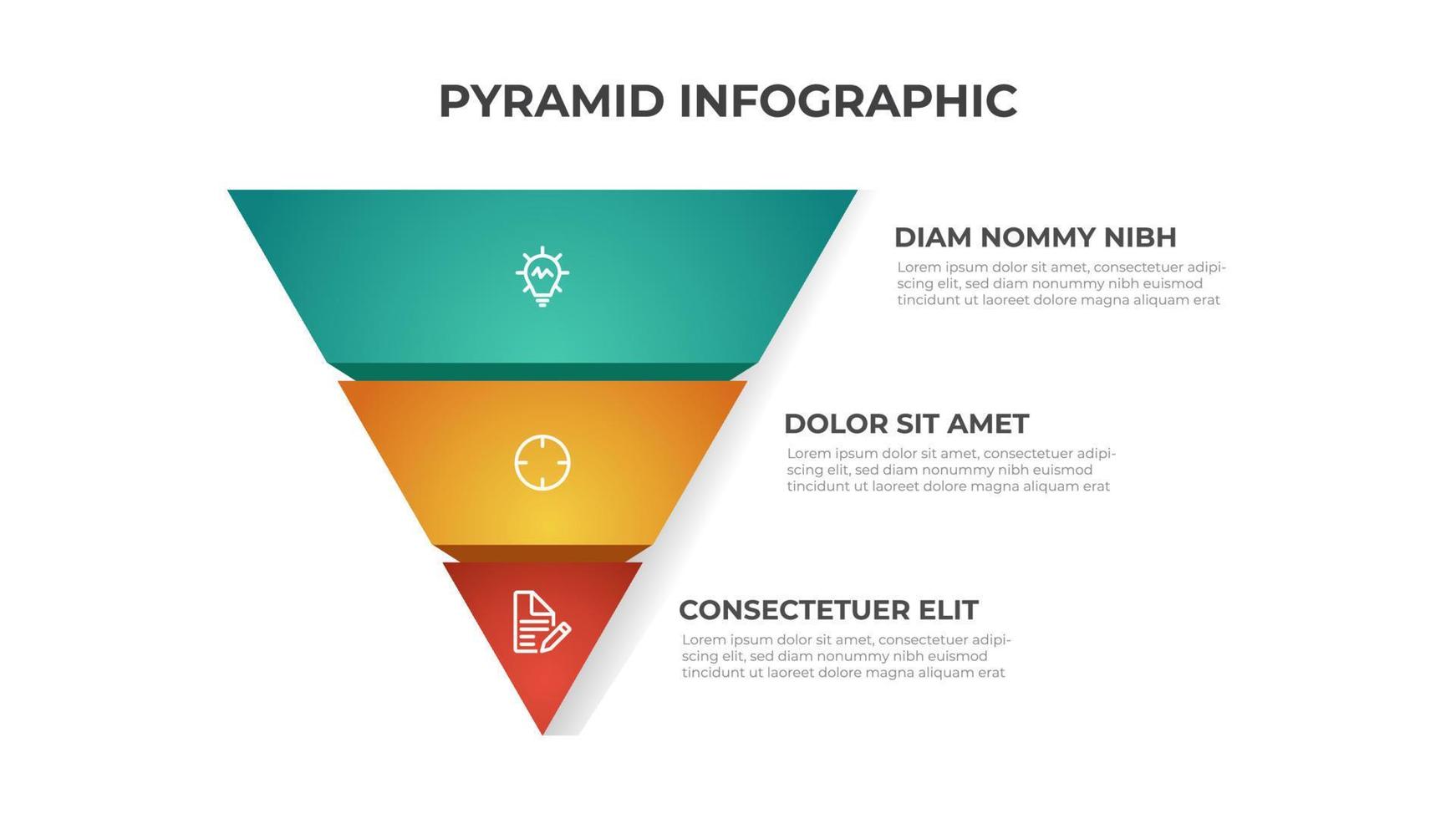 PYRAMID INFOGRAPHIC

DIAM NOMMY NIBH
Lorem ipsum dolor sit amet, consectetuer adipiscing elit, sed diam nonummy nibh euismod tincidunt ut laoreet dolore magna aliquam erat

DOLOR SIT AMET
Lorem ipsum dolor sit amet, consectetuer adipiscing elit, sed diam nonummy nibh euismod tincidunt ut laoreet dolore magna aliquam erat

CONSECTETUER ELIT
Lorem ipsum dolor sit amet, consectetuer adipiscing elit, sed diam nonummy nibh euismod tincidunt ut laoreet dolore magna aliquam erat