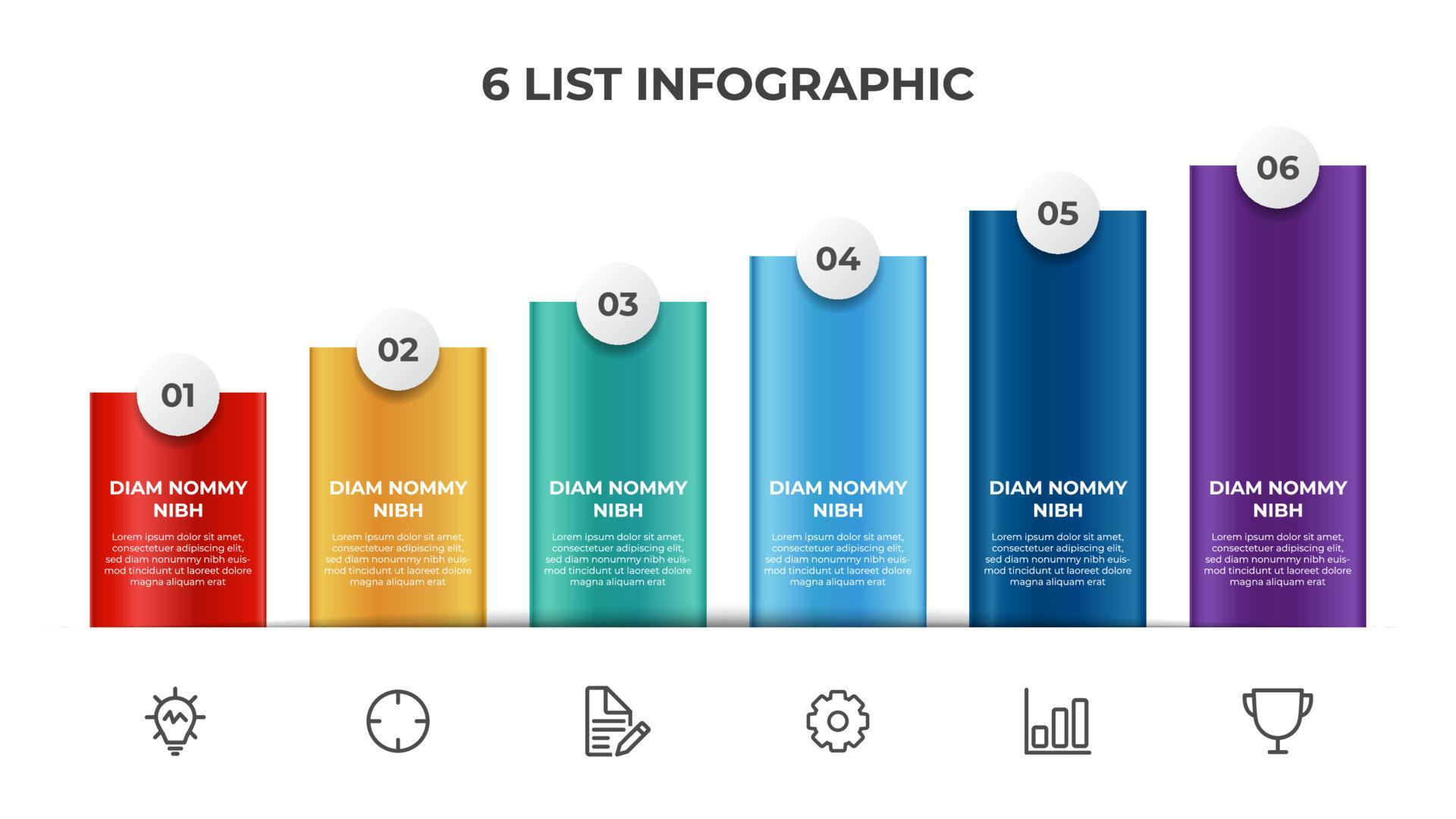 6 LIST INFOGRAPHIC

01

DIAM NOMMY NIBH

Lorem ipsum dolor sit amet, consectetuer adipiscing elit, sed diam nonummy nibh euismod tincidunt ut laoreet dolore magna aliquam erat

02

DIAM NOMMY NIBH

Lorem ipsum dolor sit amet, consectetuer adipiscing elit, sed diam nonummy nibh euismod tincidunt ut laoreet dolore magna aliquam erat

03

DIAM NOMMY NIBH

Lorem ipsum dolor sit amet, consectetuer adipiscing elit, sed diam nonummy nibh euismod tincidunt ut laoreet dolore magna aliquam erat

04

DIAM NOMMY NIBH

Lorem ipsum dolor sit amet, consectetuer adipiscing elit, sed diam nonummy nibh euismod tincidunt ut laoreet dolore magna aliquam erat

05

DIAM NOMMY NIBH

Lorem ipsum dolor sit amet, consectetuer adipiscing elit, sed diam nonummy nibh euismod tincidunt ut laoreet dolore magna aliquam erat

06

DIAM NOMMY NIBH

Lorem ipsum dolor sit amet, consectetuer adipiscing elit, sed diam nonummy nibh euismod tincidunt ut laoreet dolore magna aliquam erat