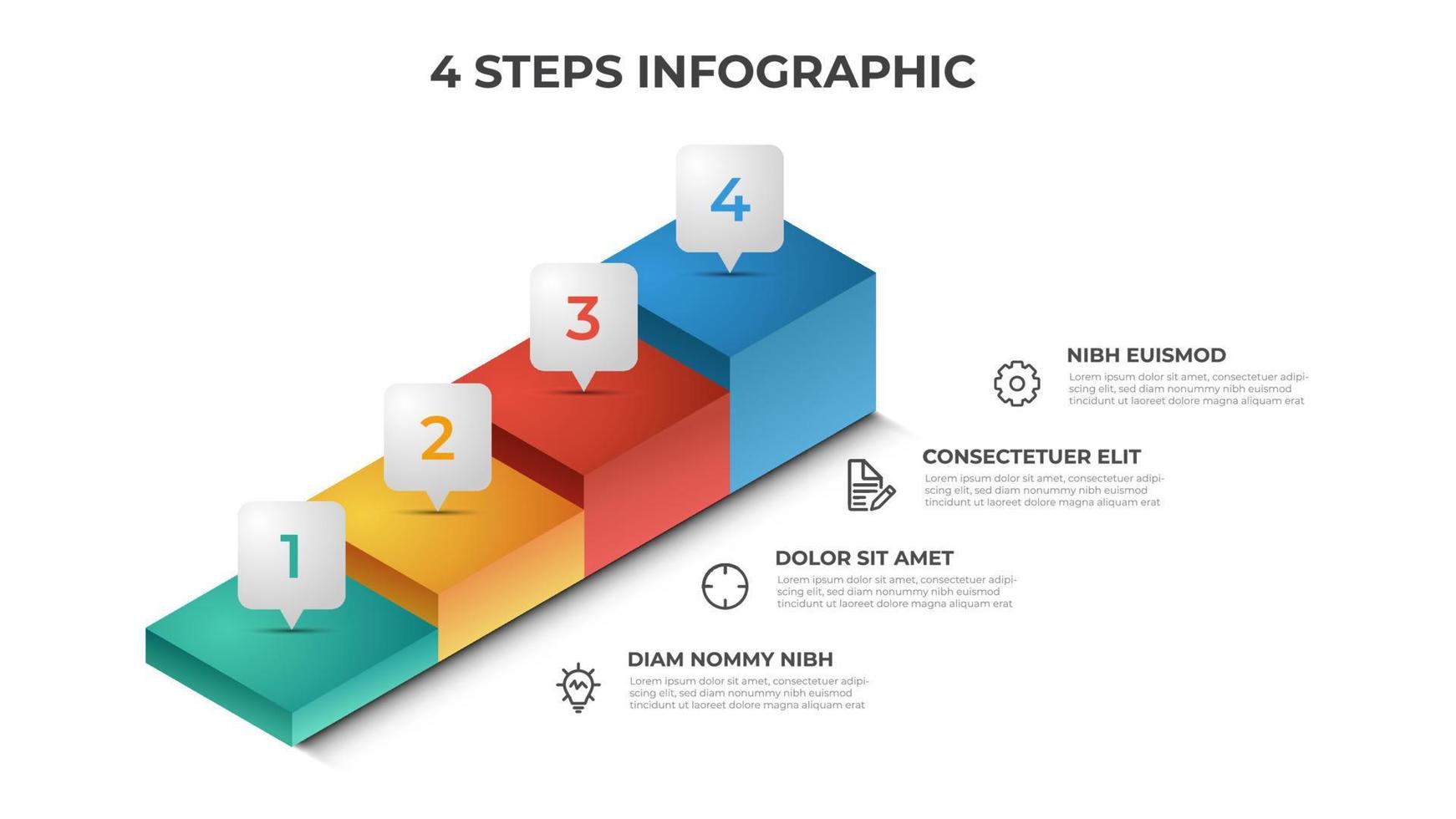 4 STEPS INFOGRAPHIC

4

3

2

1

NIBH EUISMOD
Lorem ipsum dolor sit amet, consectetuer adipiscing elit, sed diam nonummy nibh euismod tincidunt ut laoreet dolore magna aliquam erat

CONSECTETUER ELIT
Lorem ipsum dolor sit amet, consectetuer adipiscing elit, sed diam nonummy nibh euismod tincidunt ut laoreet dolore magna aliquam erat

DOLOR SIT AMET
Lorem ipsum dolor sit amet, consectetuer adipiscing elit, sed diam nonummy nibh euismod tincidunt ut laoreet dolore magna aliquam erat

DIAM NOMMY NIBH
Lorem ipsum dolor sit amet, consectetuer adipiscing elit, sed diam nonummy nibh euismod tincidunt ut laoreet dolore magna aliquam erat