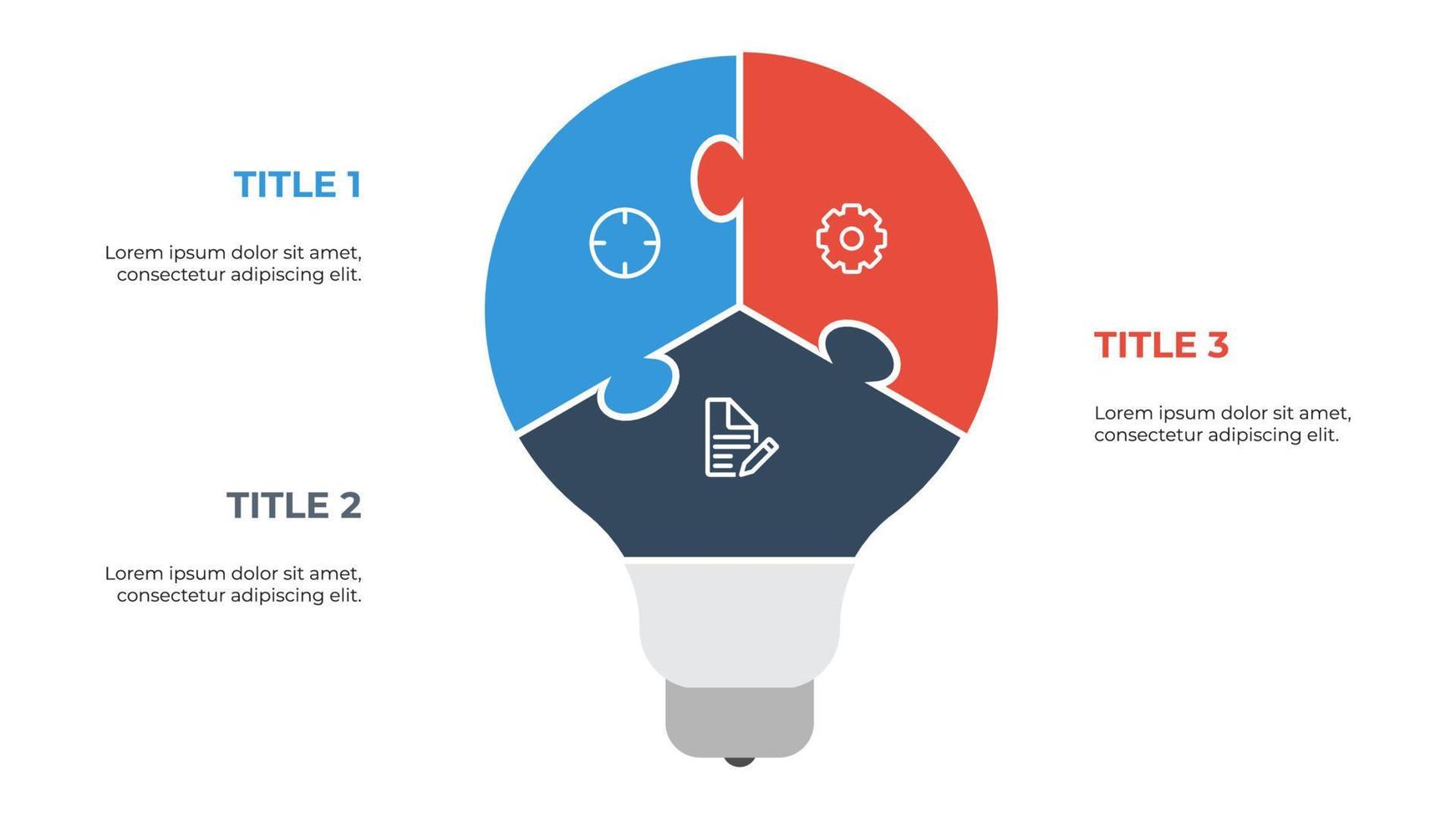 TITLE 1

Lorem ipsum dolor sit amet, consectetur adipiscing elit.

TITLE 2

Lorem ipsum dolor sit amet, consectetur adipiscing elit.

TITLE 3

Lorem ipsum dolor sit amet, consectetur adipiscing elit.