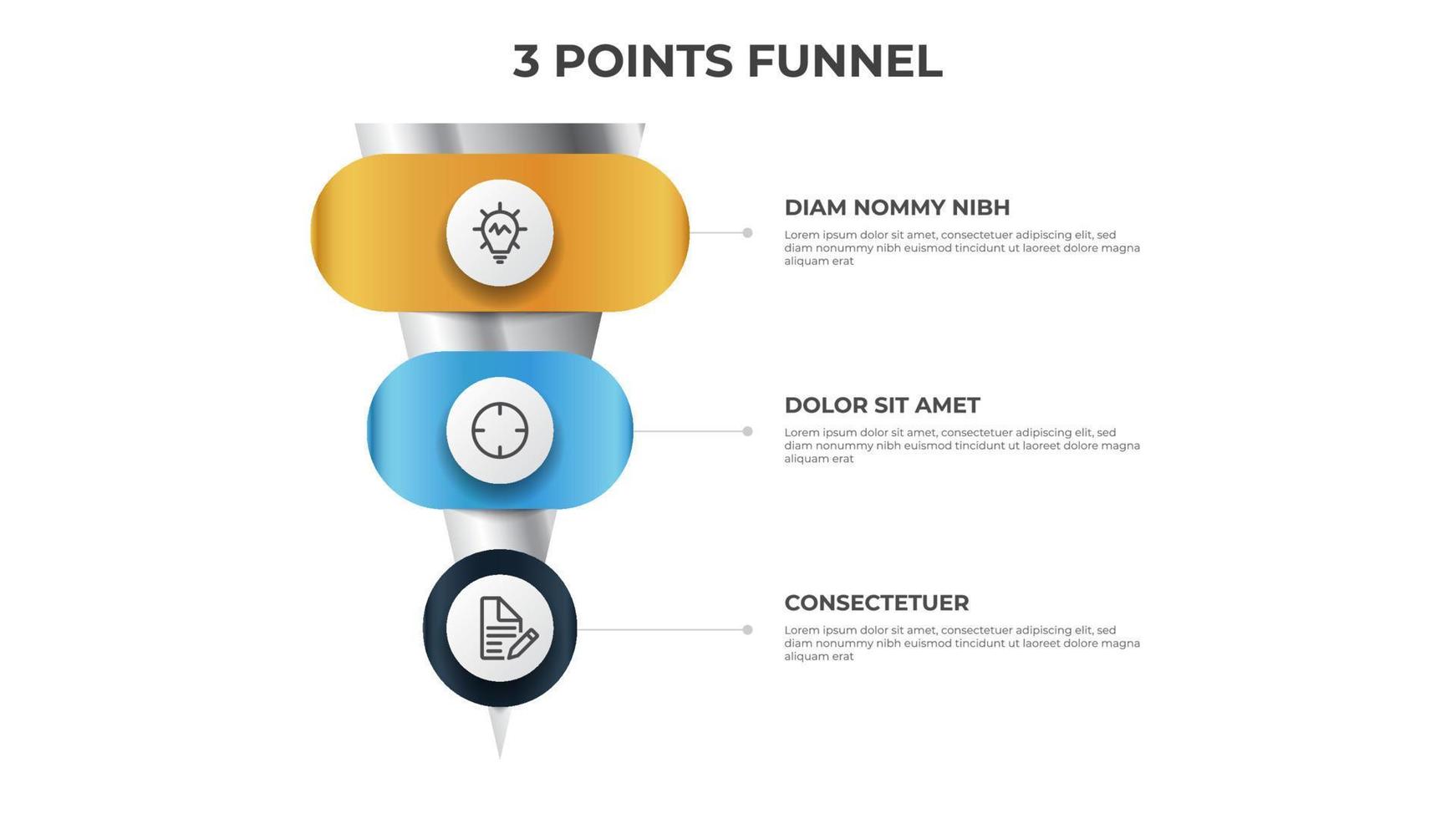 3 POINTS FUNNEL

DIAM NOMMY NIBH

Lorem ipsum dolor sit amet, consectetuer adipiscing elit, sed diam nonummy nibh euismod tincidunt ut laoreet dolore magna aliquam erat

DOLOR SIT AMET

Lorem ipsum dolor sit amet, consectetuer adipiscing elit, sed diam nonummy nibh euismod tincidunt ut laoreet dolore magna aliquam erat

CONSECTETUER

Lorem ipsum dolor sit amet, consectetuer adipiscing elit, sed diam nonummy nibh euismod tincidunt ut laoreet dolore magna aliquam erat