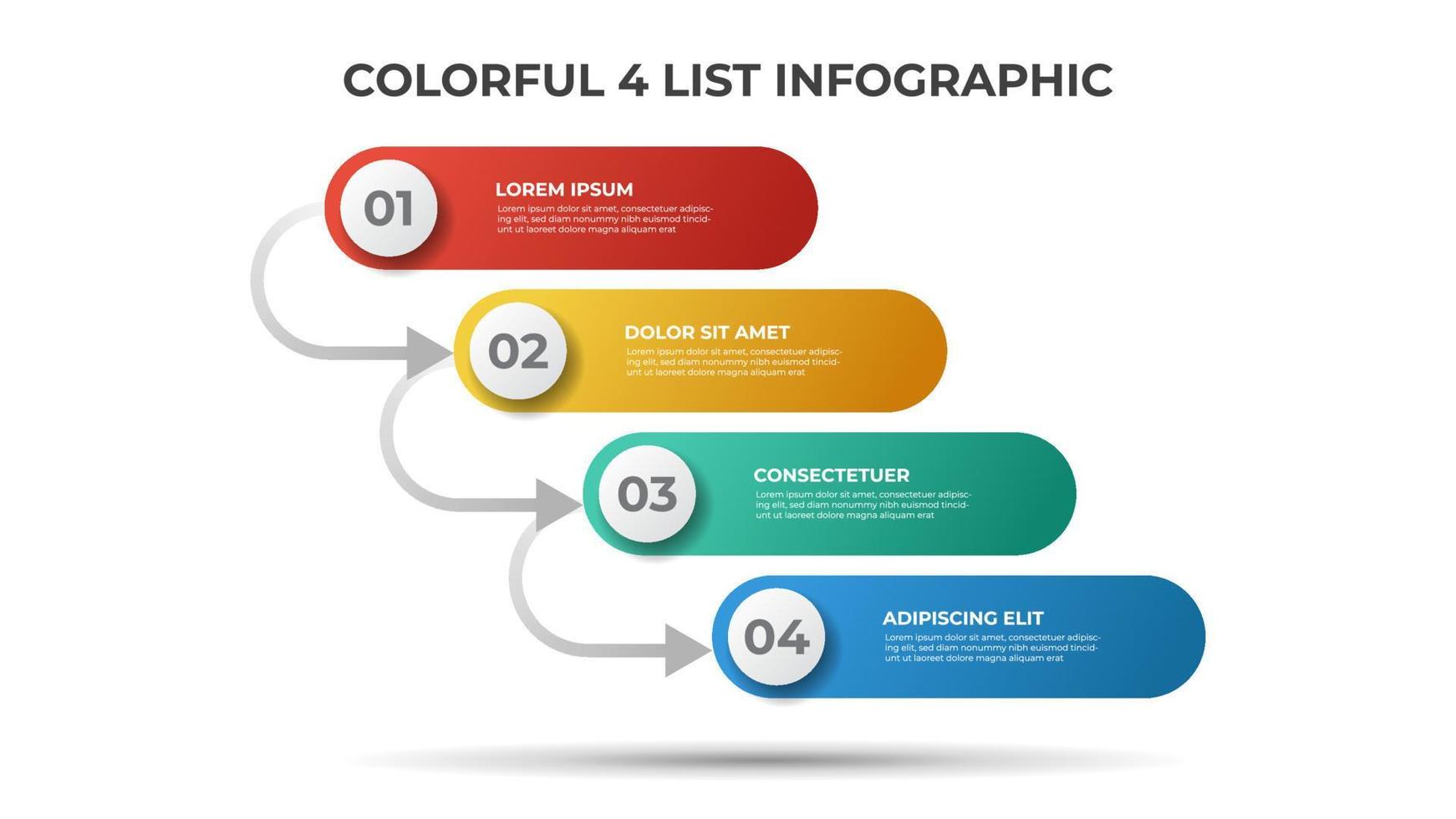 COLORFUL 4 LIST INFOGRAPHIC

01
LOREM IPSUM
Lorem ipsum dolor sit amet, consectetuer adipiscing elit, sed diam nonummy nibh euismod tincidunt ut laoreet dolore magna aliquam erat

02
DOLOR SIT AMET
Lorem ipsum dolor sit amet, consectetuer adipiscing elit, sed diam nonummy nibh euismod tincidunt ut laoreet dolore magna aliquam erat

03
CONSECTETUER
Lorem ipsum dolor sit amet, consectetuer adipiscing elit, sed diam nonummy nibh euismod tincidunt ut laoreet dolore magna aliquam erat

04
ADIPISCING ELIT
Lorem ipsum dolor sit amet, consectetuer adipiscing elit, sed diam nonummy nibh euismod tincidunt ut laoreet dolore magna aliquam erat