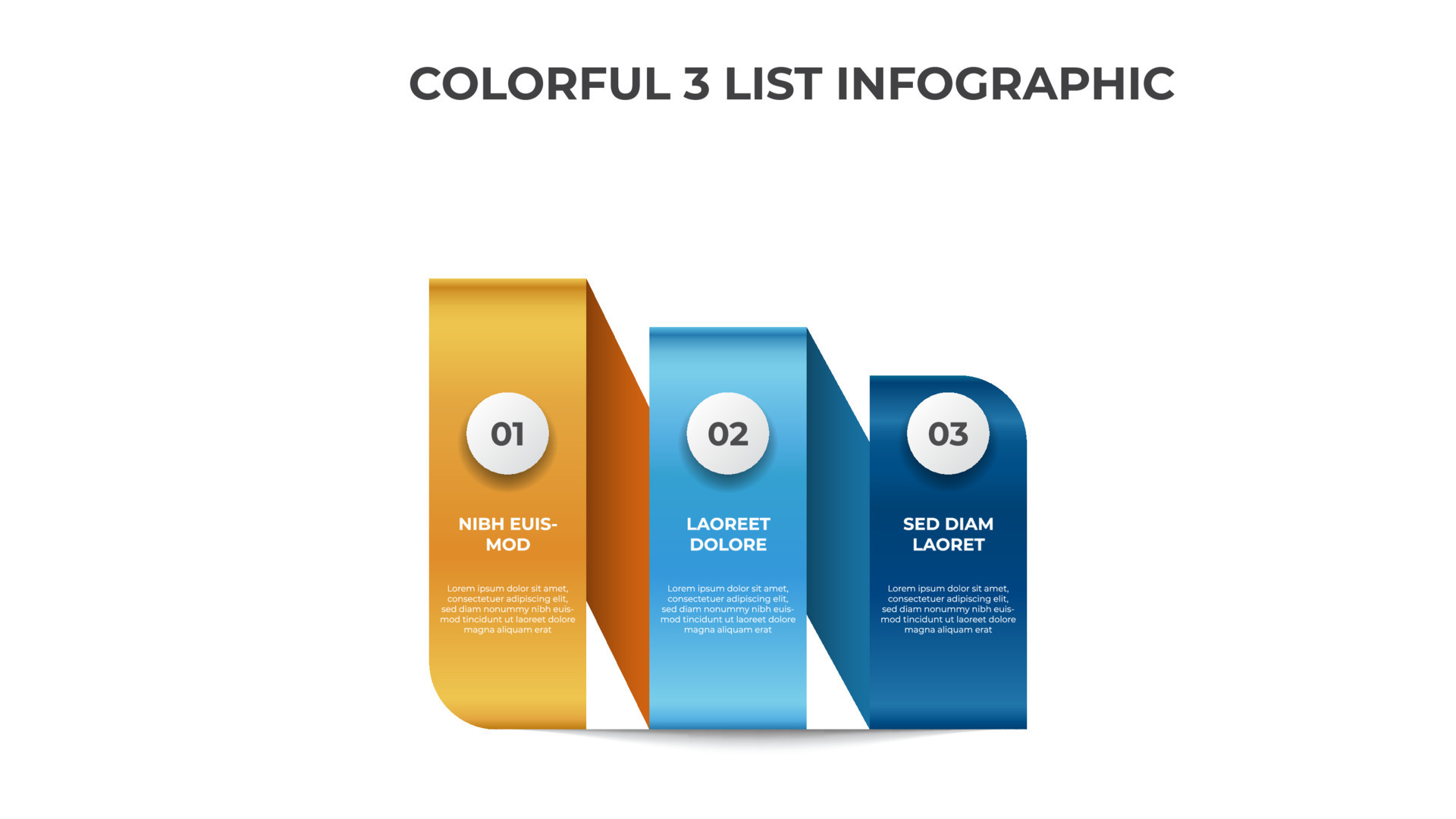 COLORFUL 3 LIST INFOGRAPHIC

01

NIBH EUISMOD

Lorem ipsum dolor sit amet, consectetuer adipiscing elit, sed diam nonummy nibh euismod tincidunt ut laoreet dolore magna aliquam erat

02

LAOREET DOLORE

Lorem ipsum dolor sit amet, consectetuer adipiscing elit, sed diam nonummy nibh euismod tincidunt ut laoreet dolore magna aliquam erat

03

SED DIAM LAORET

Lorem ipsum dolor sit amet, consectetuer adipiscing elit, sed diam nonummy nibh euismod tincidunt ut laoreet dolore magna aliquam erat