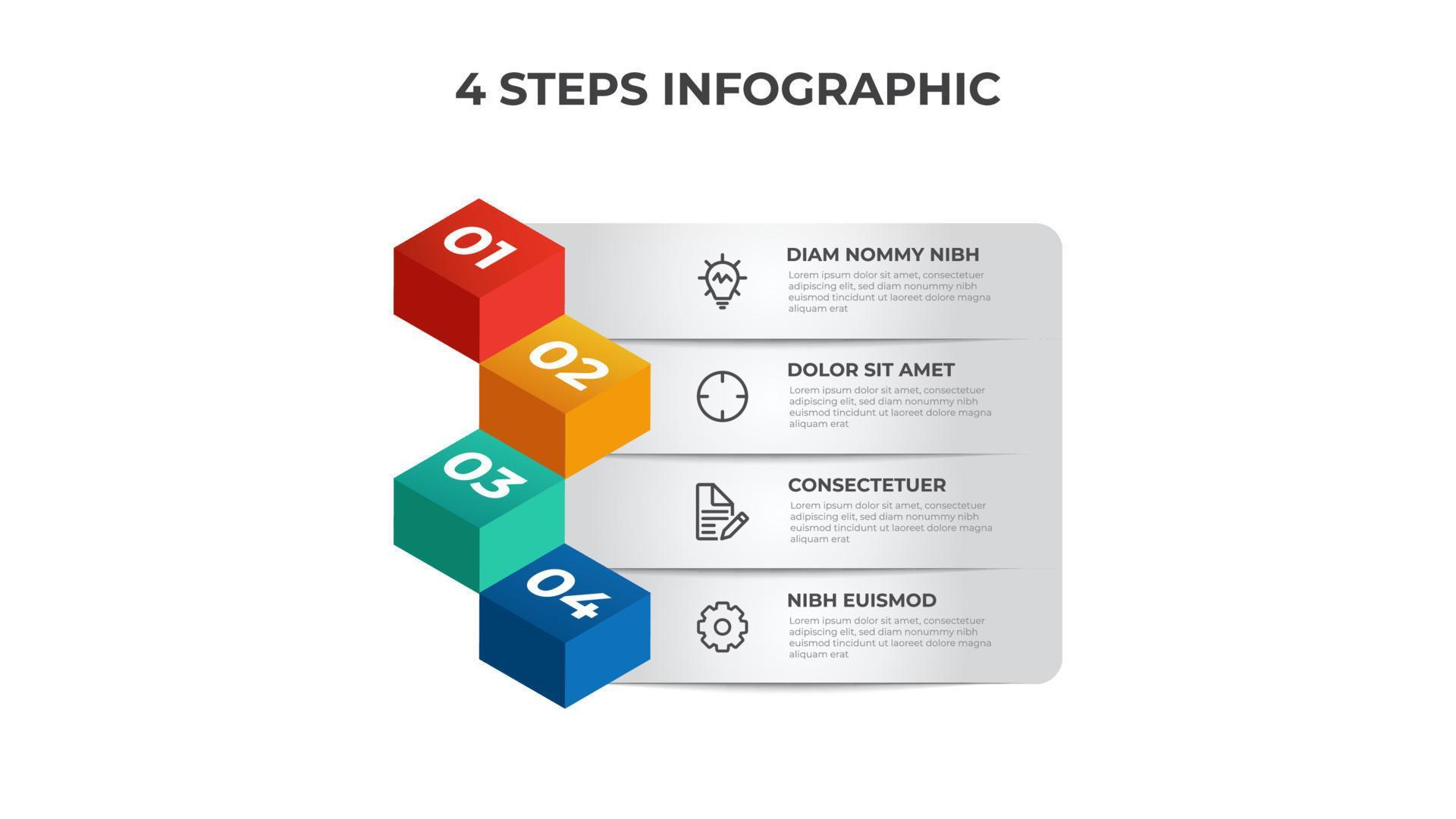 4 STEPS INFOGRAPHIC

01

DIAM NOMMY NIBH
Lorem ipsum dolor sit amet, consectetuer adipiscing elit, sed diam nonummy nibh euismod tincidunt ut laoreet dolore magna aliquam erat

02

DOLOR SIT AMET
Lorem ipsum dolor sit amet, consectetuer adipiscing elit, sed diam nonummy nibh euismod tincidunt ut laoreet dolore magna aliquam erat

03

CONSECTETUER
Lorem ipsum dolor sit amet, consectetuer adipiscing elit, sed diam nonummy nibh euismod tincidunt ut laoreet dolore magna aliquam erat

04

NIBH EUISMOD
Lorem ipsum dolor sit amet, consectetuer adipiscing elit, sed diam nonummy nibh euismod tincidunt ut laoreet dolore magna aliquam erat