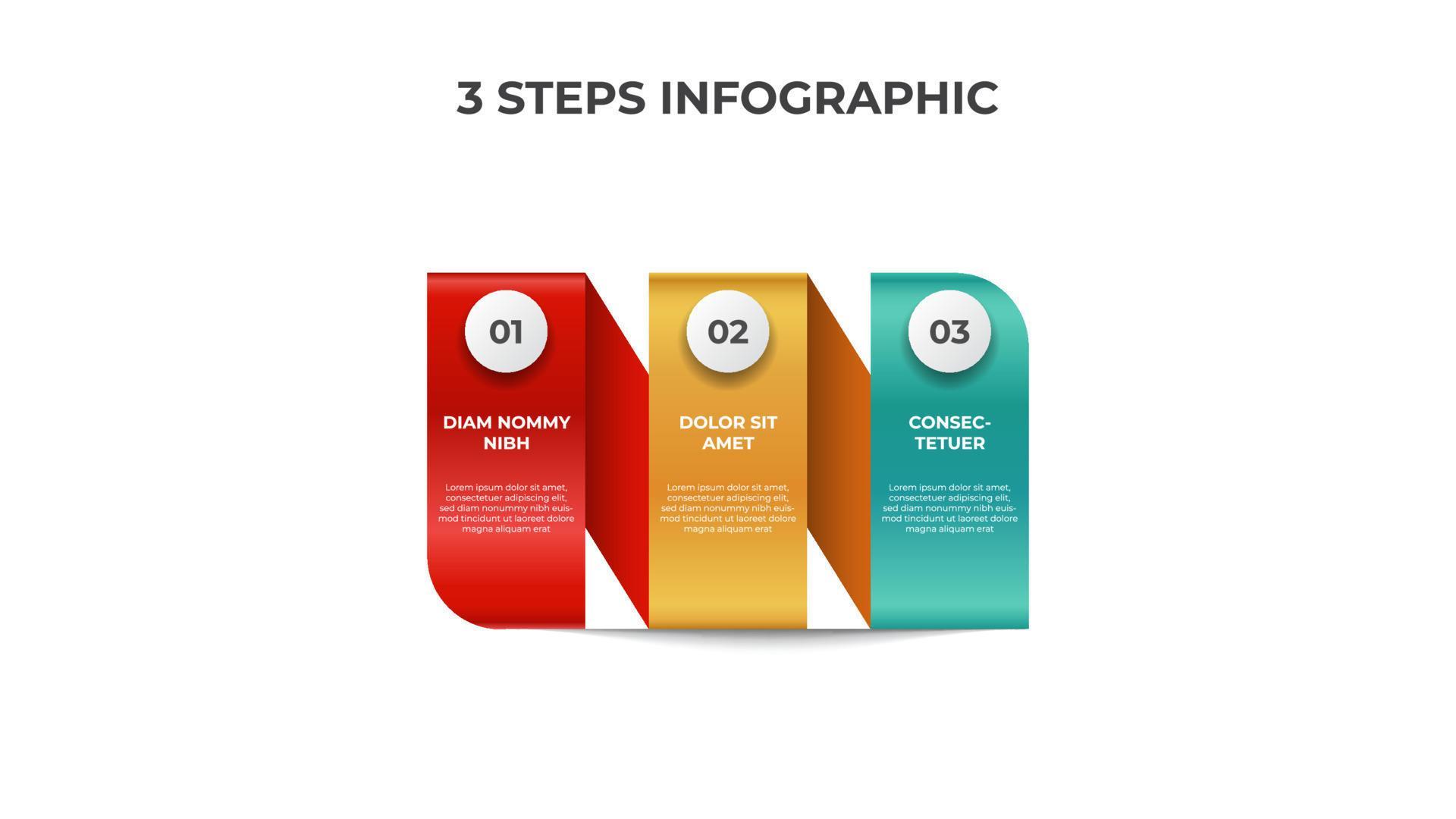 3 STEPS INFOGRAPHIC

01

DIAM NOMMY NIBH

Lorem ipsum dolor sit amet, consectetuer adipiscing elit, sed diam nonummy nibh euismod tincidunt ut laoreet dolore magna aliquam erat

02

DOLOR SIT AMET

Lorem ipsum dolor sit amet, consectetuer adipiscing elit, sed diam nonummy nibh euismod tincidunt ut laoreet dolore magna aliquam erat

03

CONSECTETUER

Lorem ipsum dolor sit amet, consectetuer adipiscing elit, sed diam nonummy nibh euismod tincidunt ut laoreet dolore magna aliquam erat