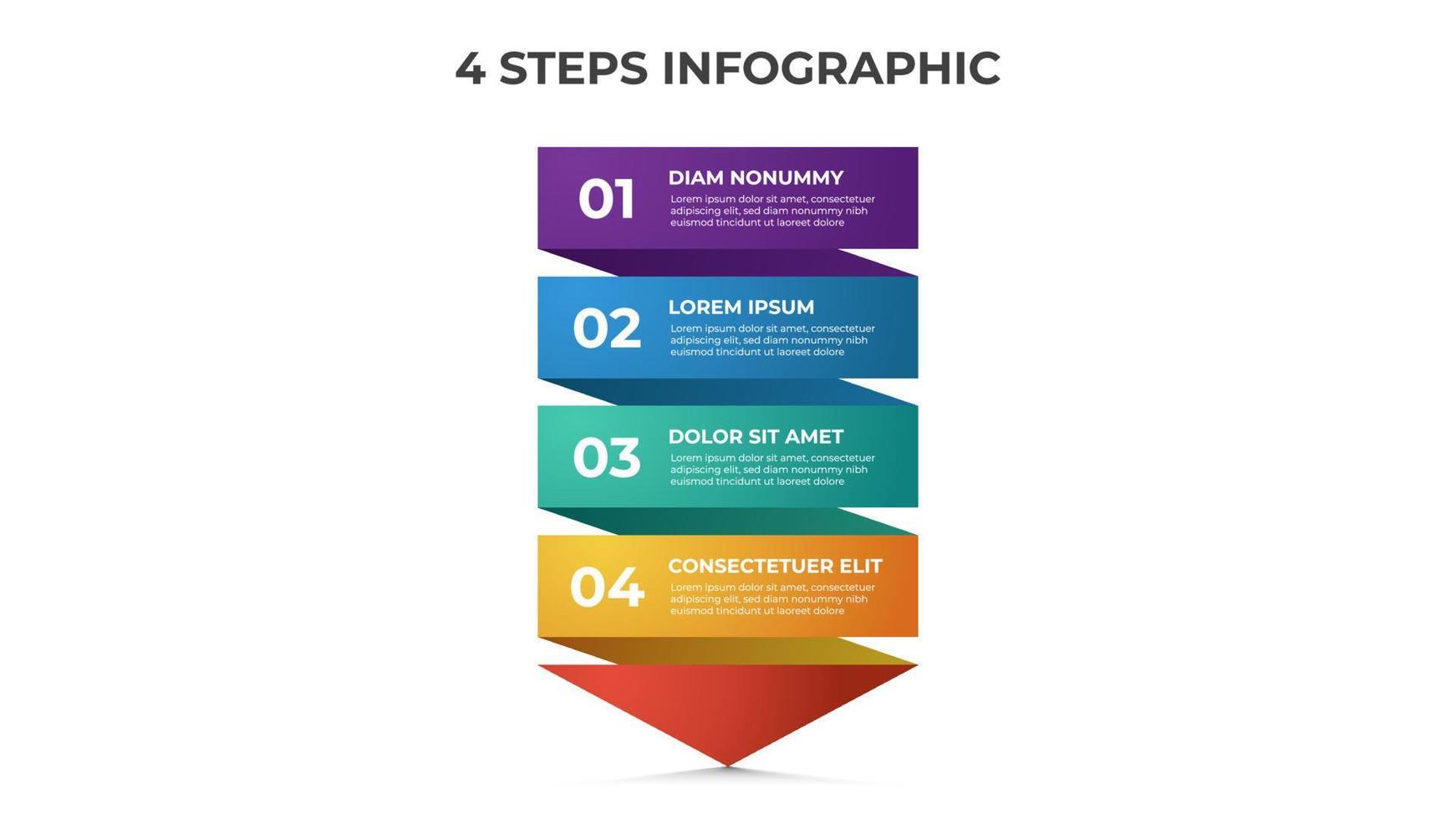 4 STEPS INFOGRAPHIC

01
DIAM NONUMMY
Lorem ipsum dolor sit amet, consectetuer adipiscing elit, sed diam nonummy nibh euismod tincidunt ut laoreet dolore

02
LOREM IPSUM
Lorem ipsum dolor sit amet, consectetuer adipiscing elit, sed diam nonummy nibh euismod tincidunt ut laoreet dolore

03
DOLOR SIT AMET
Lorem ipsum dolor sit amet, consectetuer adipiscing elit, sed diam nonummy nibh euismod tincidunt ut laoreet dolore

04
CONSECTETUER ELIT
Lorem ipsum dolor sit amet, consectetuer adipiscing elit, sed diam nonummy nibh euismod tincidunt ut laoreet dolore