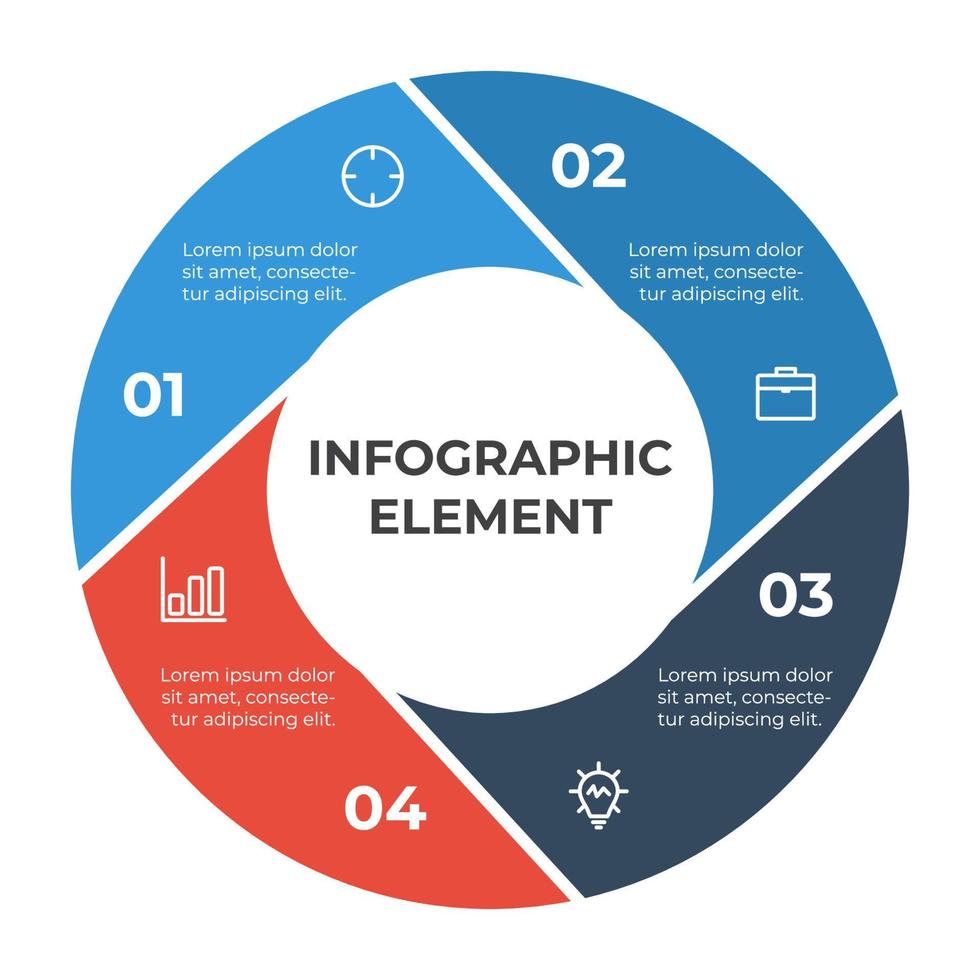 INFOGRAPHIC ELEMENT

01

Lorem ipsum dolor sit amet, consectetur adipiscing elit.

02

Lorem ipsum dolor sit amet, consectetur adipiscing elit.

03

Lorem ipsum dolor sit amet, consectetur adipiscing elit.

04

Lorem ipsum dolor sit amet, consectetur adipiscing elit.