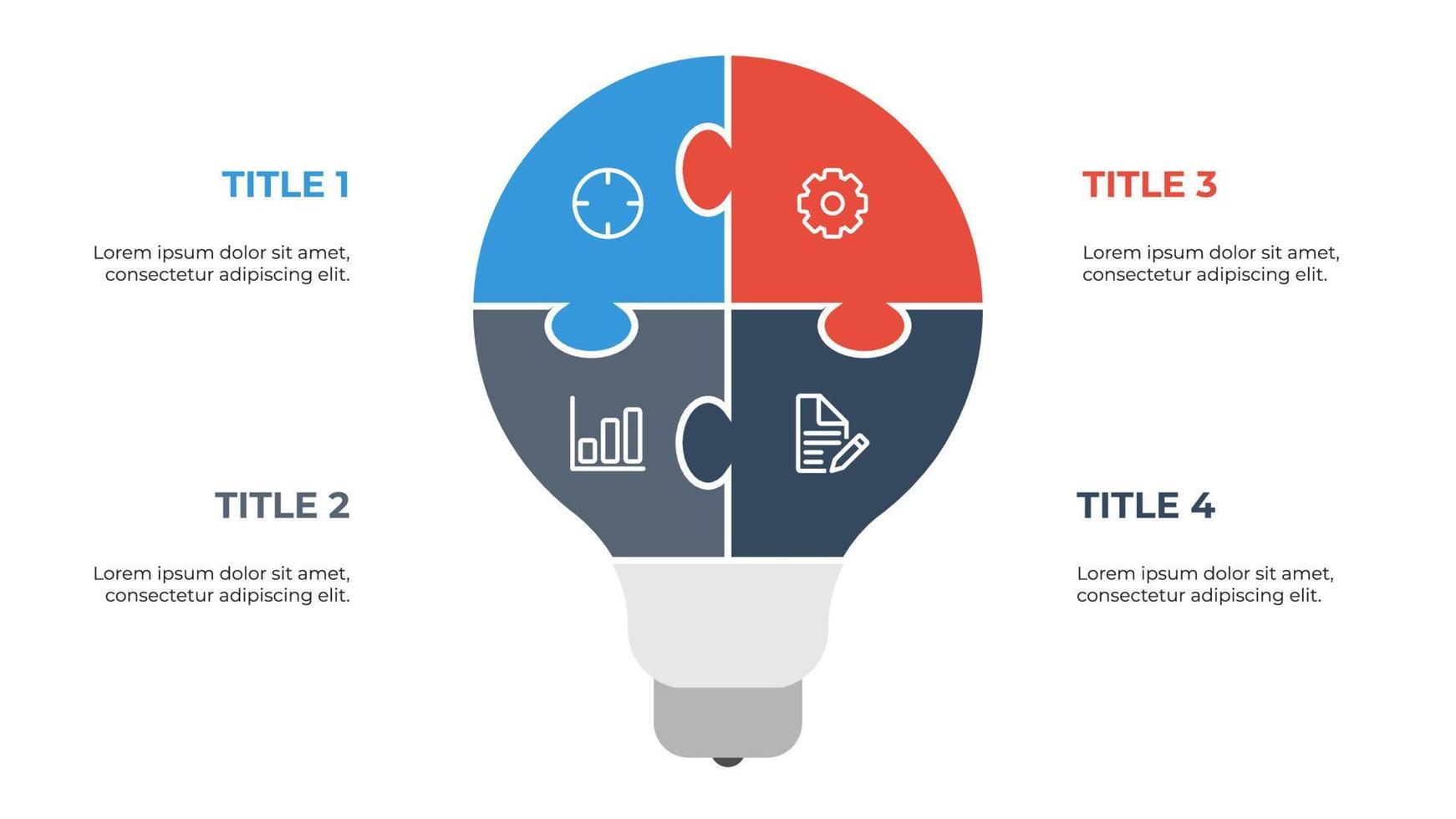 TITLE 1

Lorem ipsum dolor sit amet, consectetur adipiscing elit.

TITLE 2

Lorem ipsum dolor sit amet, consectetur adipiscing elit.

TITLE 3

Lorem ipsum dolor sit amet, consectetur adipiscing elit.

TITLE 4

Lorem ipsum dolor sit amet, consectetur adipiscing elit.